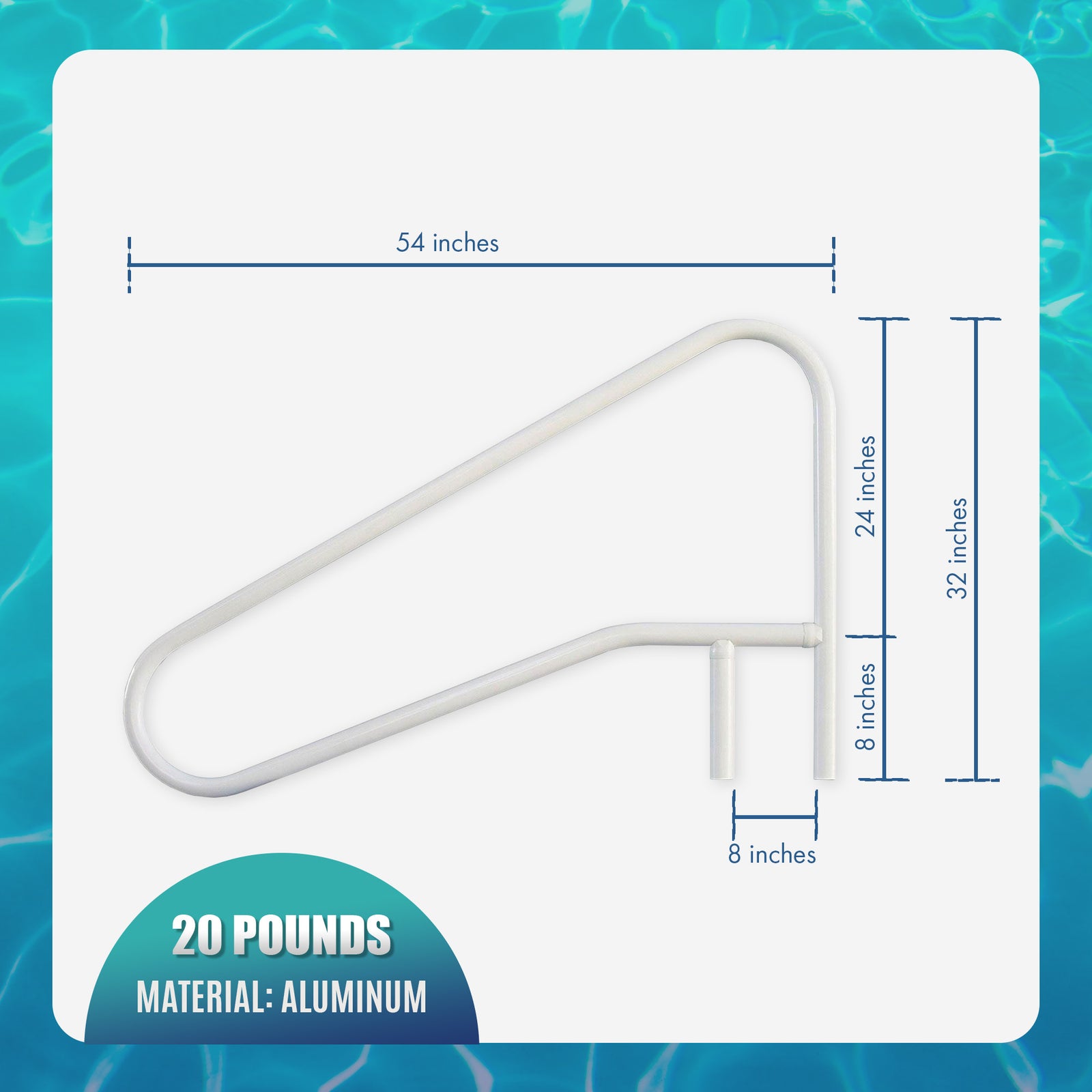 54 inches

24 inches

32 inches

8 inches

8 inches

20 POUNDS

MATERIAL: ALUMINUM