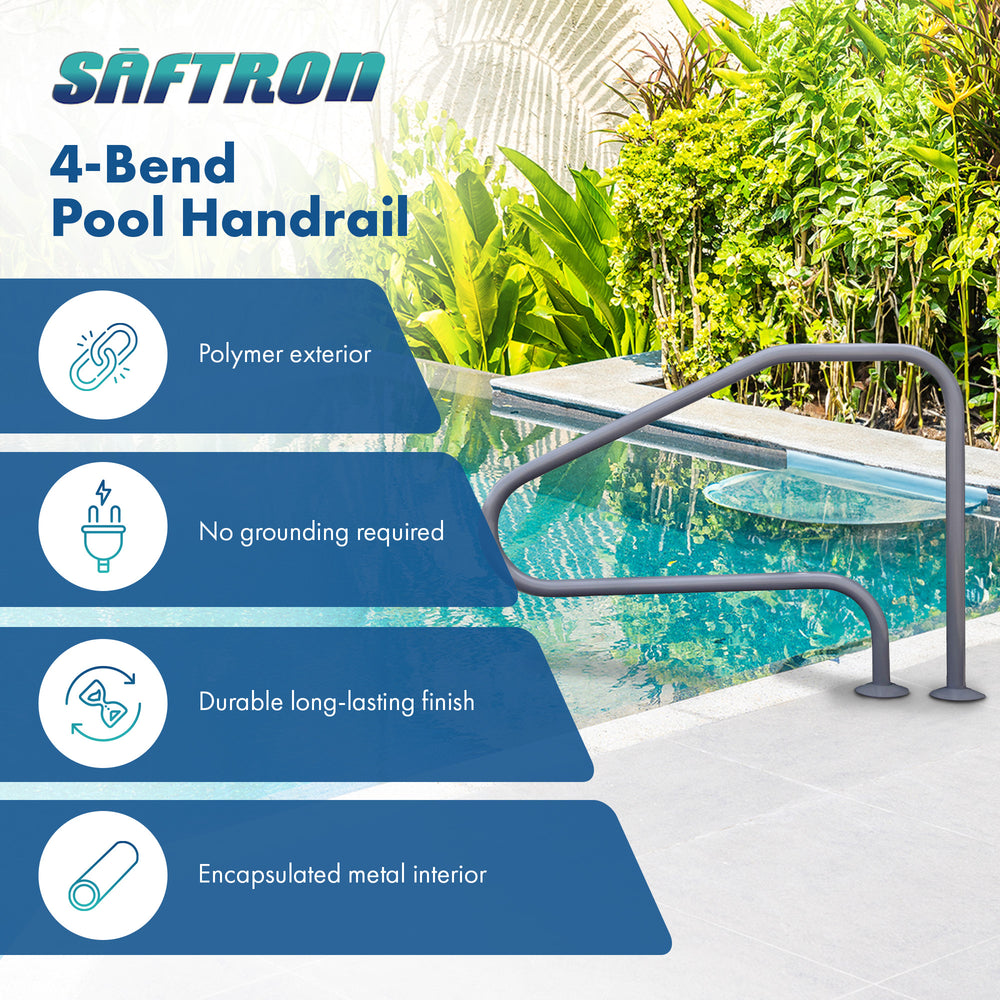 SĀFTRON

4-Bend Pool Handrail

Polymer exterior

No grounding required

Durable long-lasting finish

Encapsulated metal interior