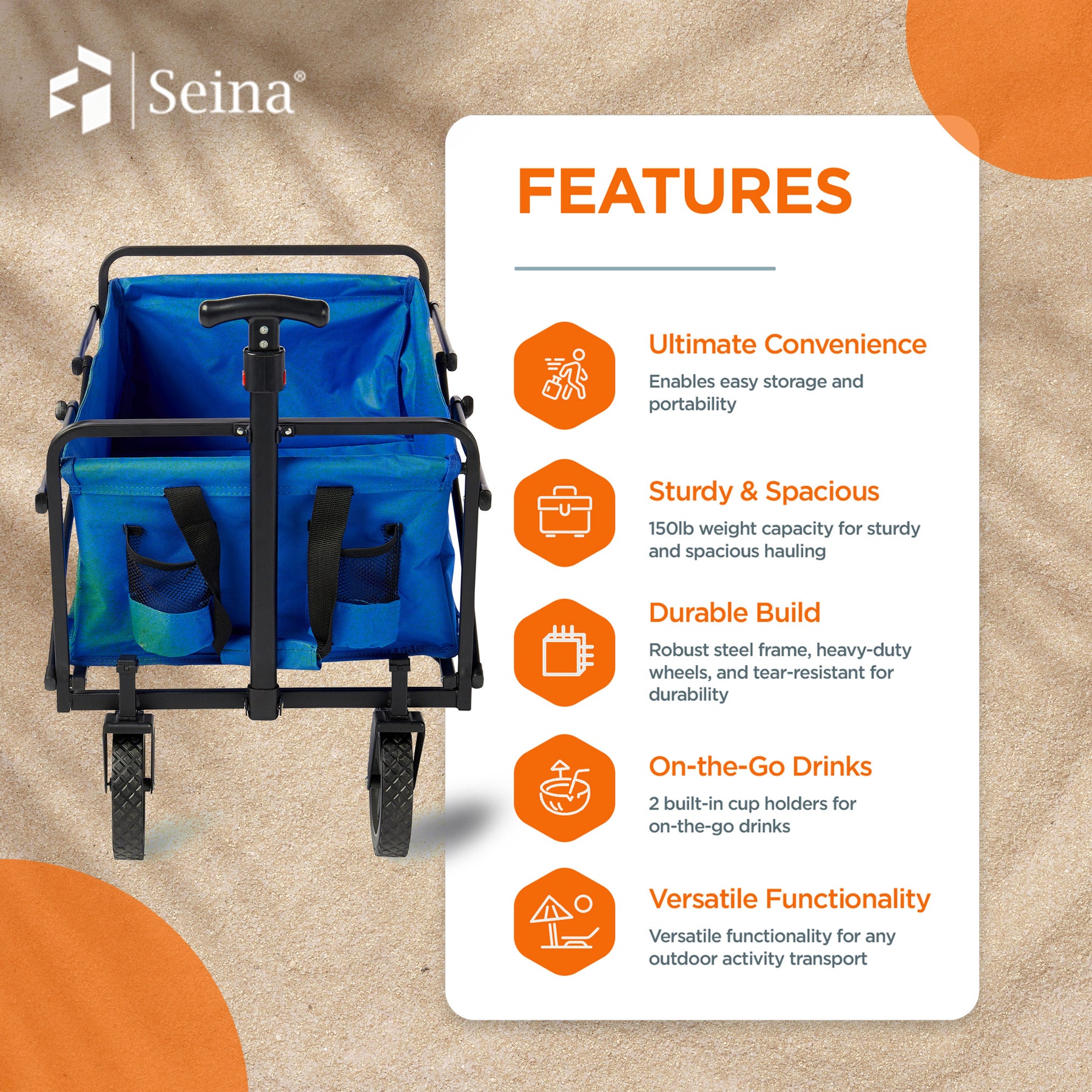 Seina®

FEATURES

Ultimate Convenience

Enables easy storage and portability

Sturdy & Spacious

150lb weight capacity for sturdy and spacious hauling

Durable Build

Robust steel frame, heavy-duty wheels, and tear-resistant for durability

On-the-Go Drinks

2 built-in cup holders for on-the-go drinks

Versatile Functionality

Versatile functionality for any outdoor activity transport