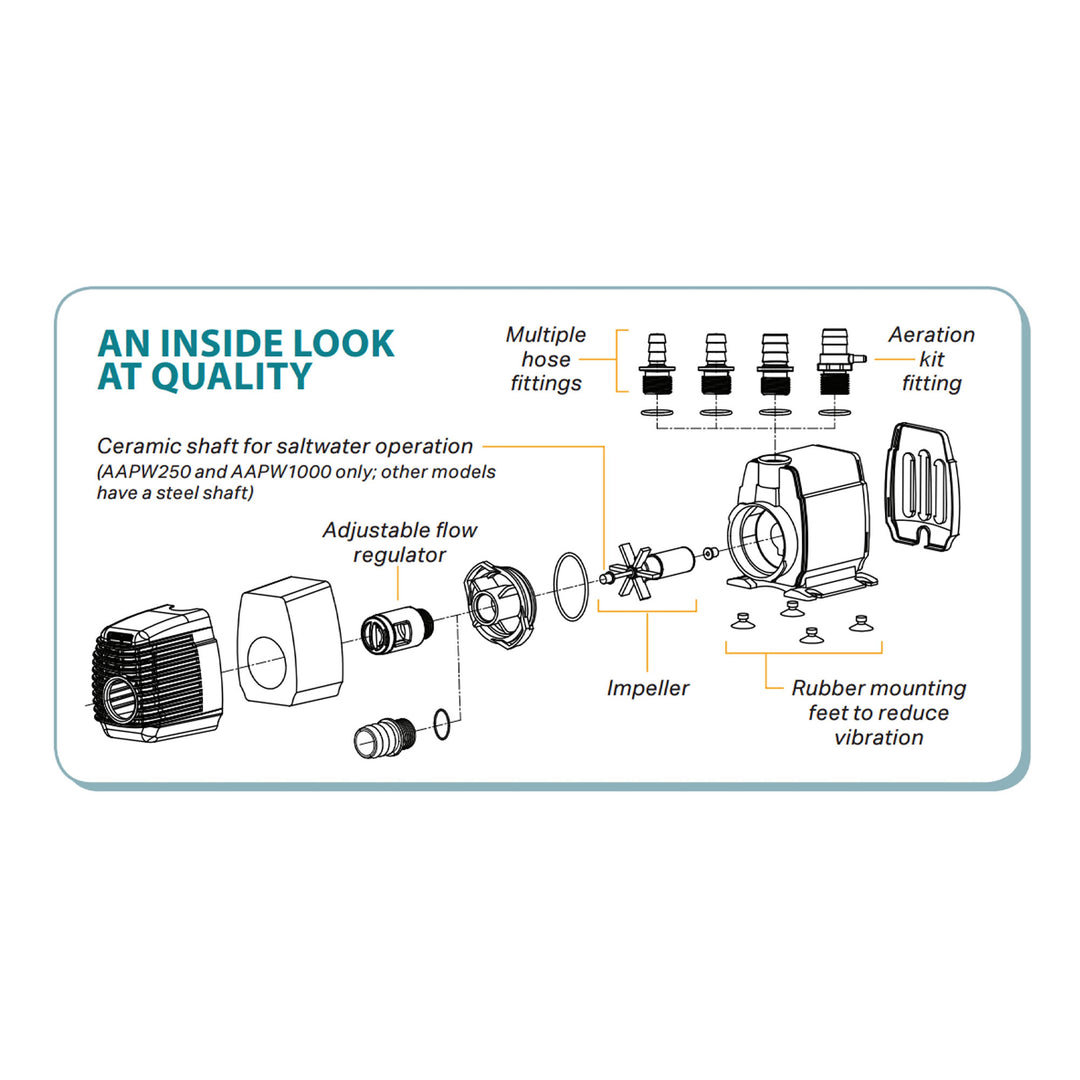 AN INSIDE LOOK AT QUALITY

Multiple hose fittings

Aeration kit fitting

Ceramic shaft for saltwater operation
(AAPW250 and AAPW1000 only; other models have a steel shaft)

Adjustable flow regulator

Impeller

Rubber mounting feet to reduce vibration