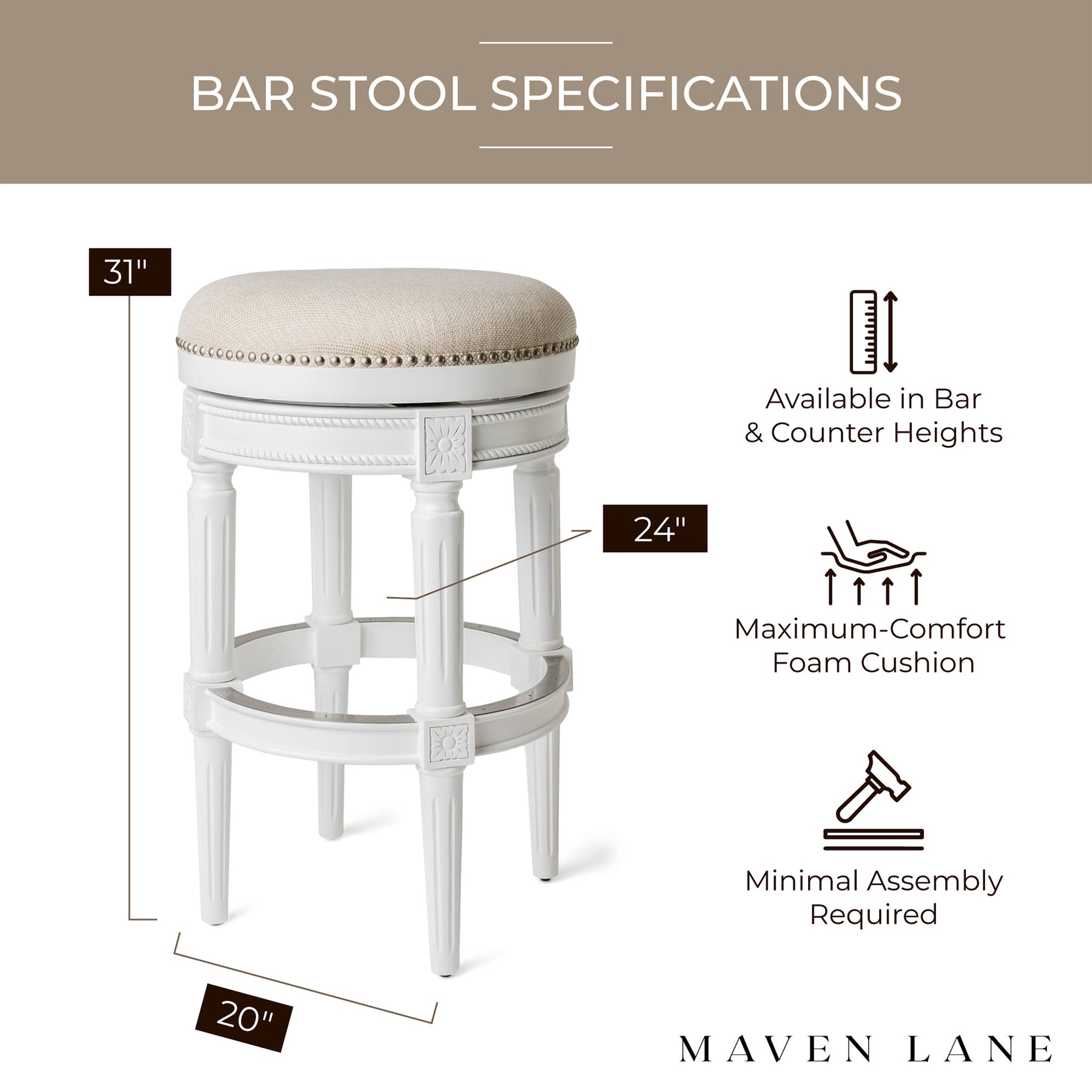 BAR STOOL SPECIFICATIONS

31"

24"

20"

Available in Bar & Counter Heights

Maximum-Comfort Foam Cushion

Minimal Assembly Required

MAVEN LANE