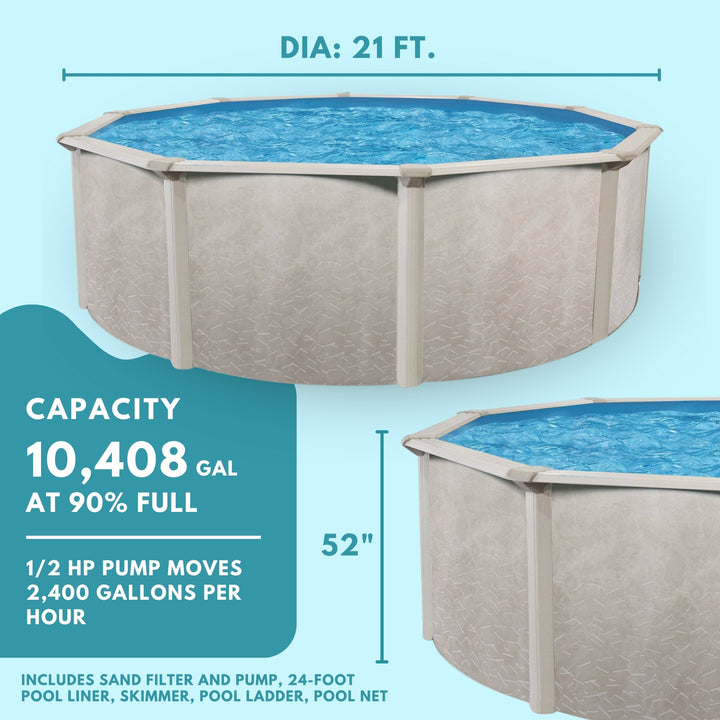 DIA: 21 FT.

CAPACITY
10,408 GAL
AT 90% FULL

1/2 HP PUMP MOVES 2,400 GALLONS PER HOUR

52"

INCLUDES SAND FILTER AND PUMP, 24-FOOT POOL LINER, SKIMMER, POOL LADDER, POOL NET