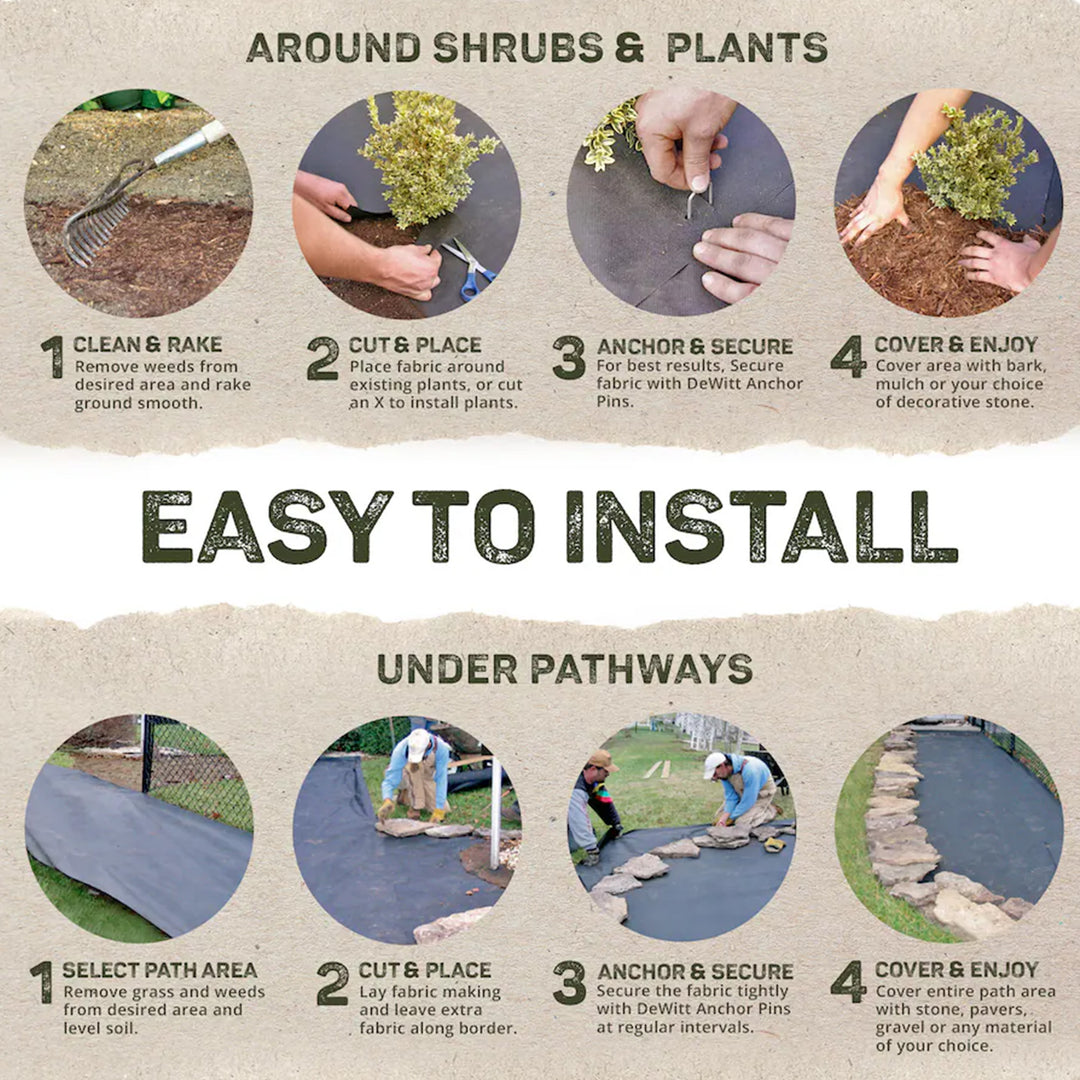 AROUND SHRUBS & PLANTS

1 CLEAN & RAKE
Remove weeds from desired area and rake ground smooth.

2 CUT & PLACE
Place fabric around existing plants, or cut an X to install plants.

3 ANCHOR & SECURE
For best results, Secure fabric with DeWitt Anchor Pins.

4 COVER & ENJOY
Cover area with bark, mulch or your choice of decorative stone.

EASY TO INSTALL

UNDER PATHWAYS

1 SELECT PATH AREA
Remove grass and weeds from desired area and level soil.

2 CUT & PLACE
Lay fabric making and leave extra fabric along border.

3 ANCHOR & SECURE
Secure the fabric tightly with DeWitt Anchor Pins at regular intervals.

4 COVER & ENJOY
Cover entire path area with stone, pavers, gravel or any material of your choice.