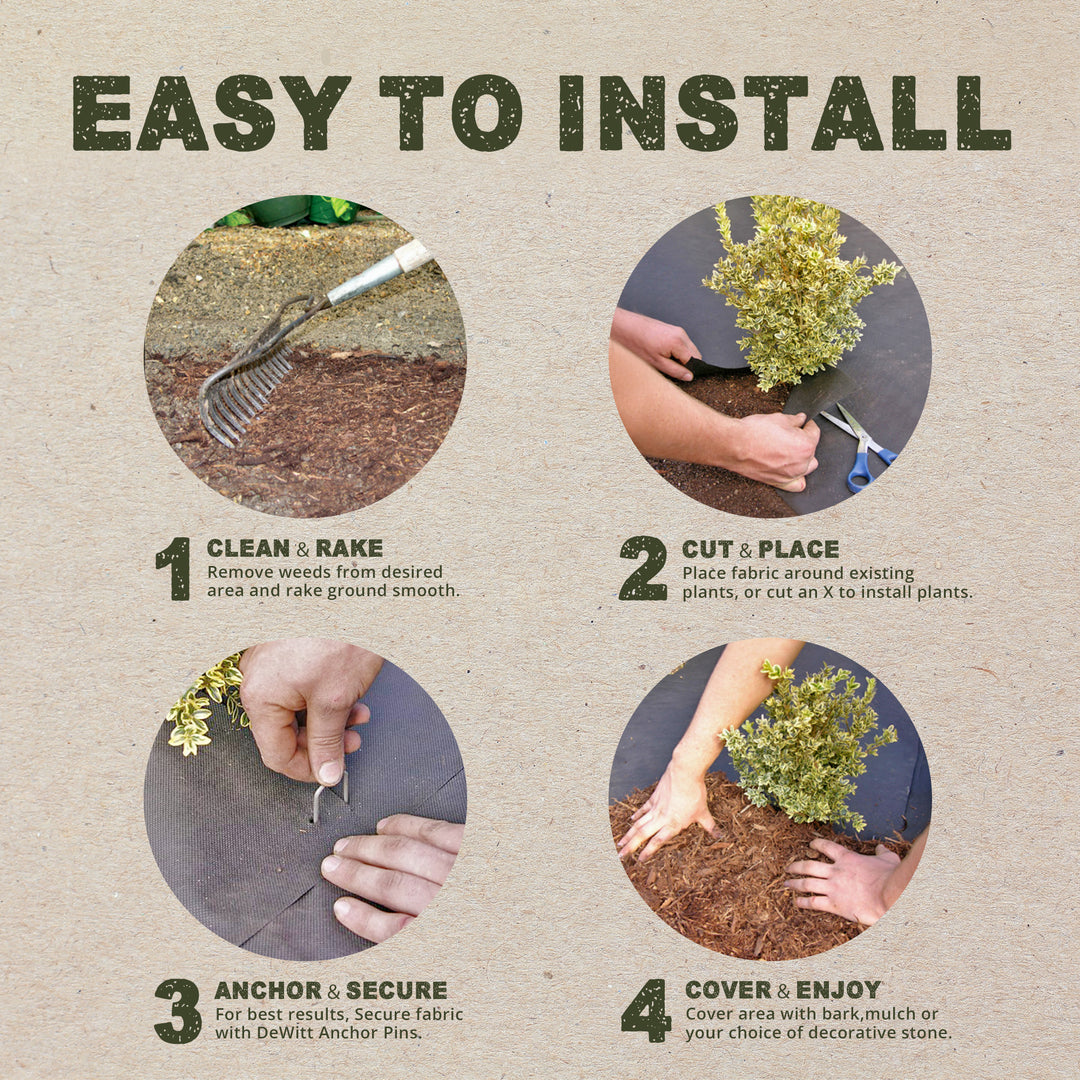 EASY TO INSTALL

1 CLEAN & RAKE
Remove weeds from desired area and rake ground smooth.

2 CUT & PLACE
Place fabric around existing plants, or cut an X to install plants.

3 ANCHOR & SECURE
For best results, Secure fabric with DeWitt Anchor Pins.

4 COVER & ENJOY
Cover area with bark,mulch or your choice of decorative stone.