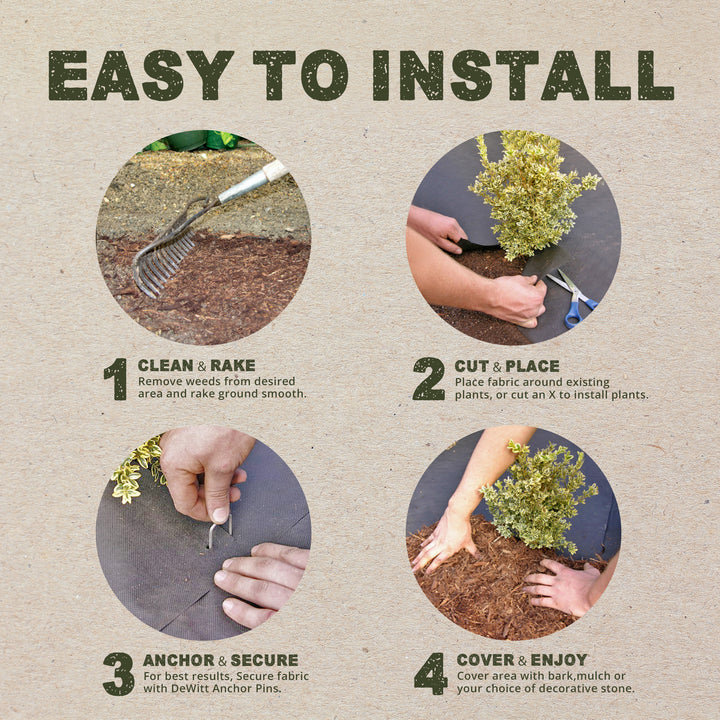 EASY TO INSTALL

1 CLEAN & RAKE
Remove weeds from desired area and rake ground smooth.

2 CUT & PLACE
Place fabric around existing plants, or cut an X to install plants.

3 ANCHOR & SECURE
For best results, Secure fabric with DeWitt Anchor Pins.

4 COVER & ENJOY
Cover area with bark,mulch or your choice of decorative stone.