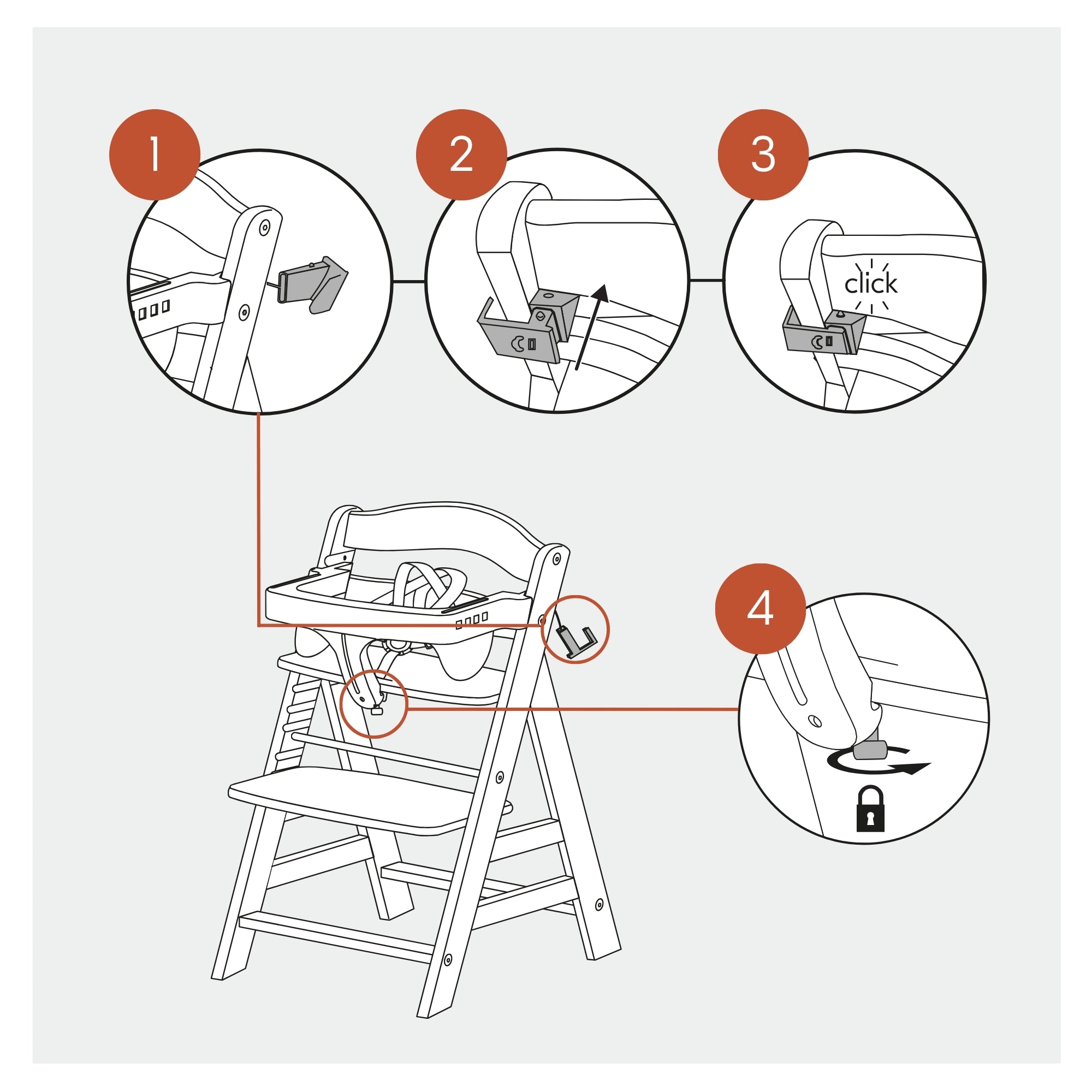 1

2

3

click

4