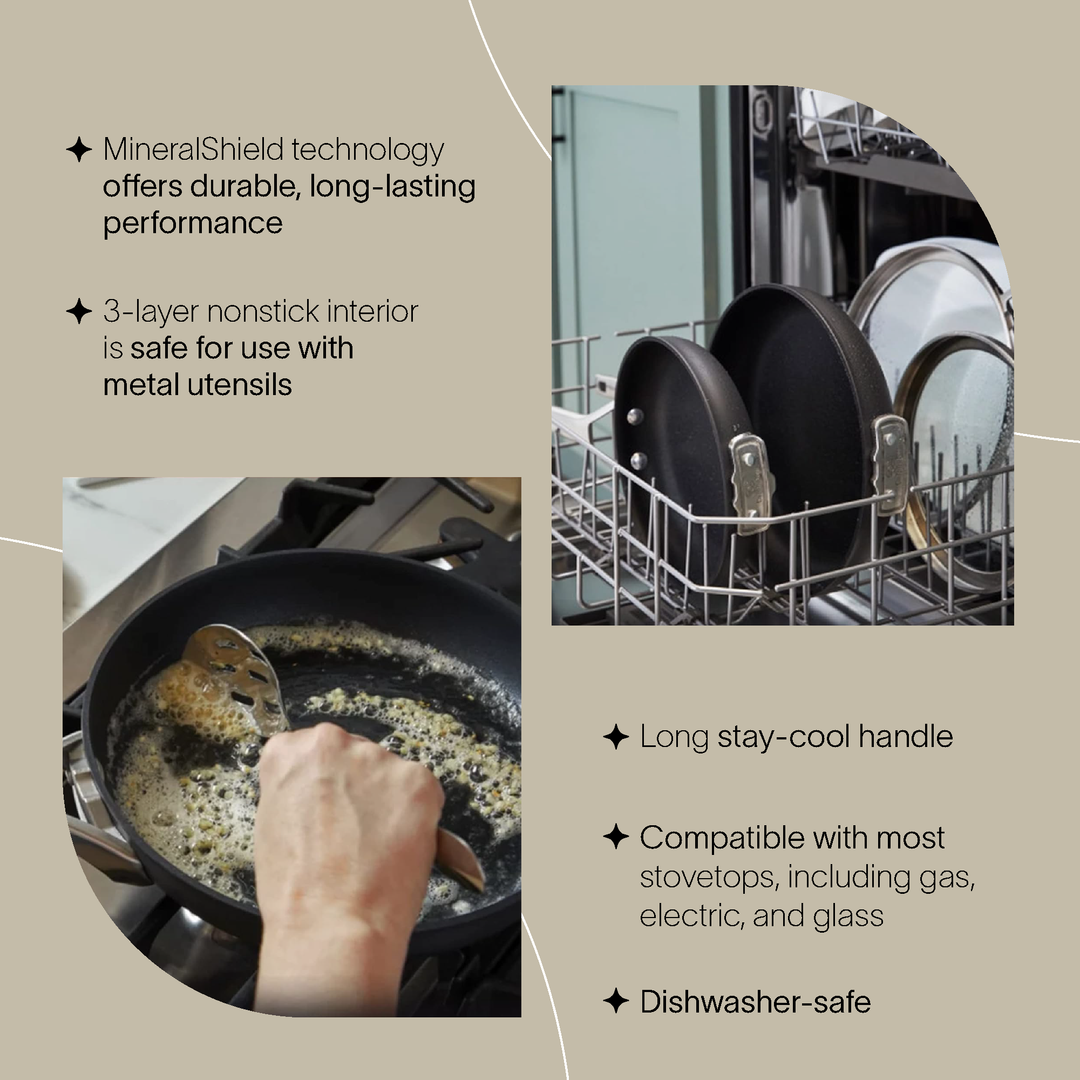 ✦ MineralShield technology offers durable, long-lasting performance

✦ 3-layer nonstick interior is safe for use with metal utensils

✦ Long stay-cool handle

✦ Compatible with most stovetops, including gas, electric, and glass

✦ Dishwasher-safe