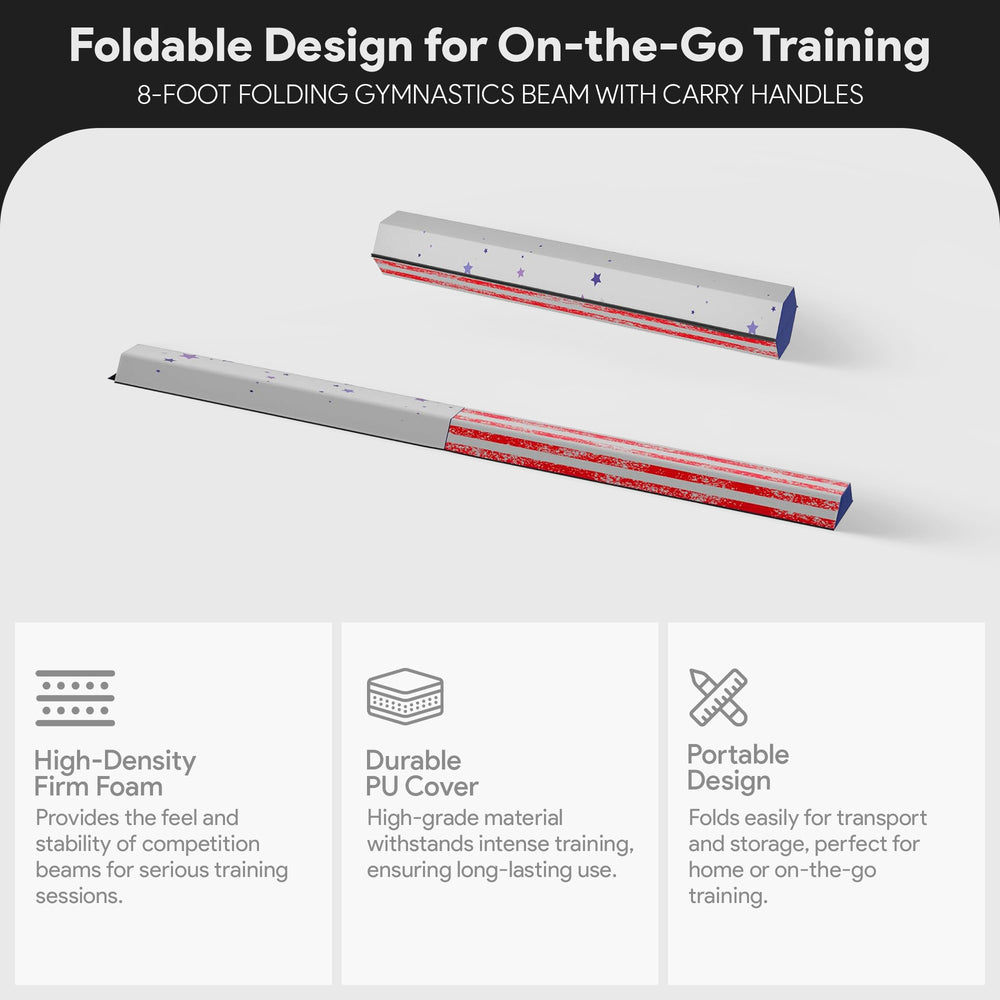 Foldable Design for On-the-Go Training

8-FOOT FOLDING GYMNASTICS BEAM WITH CARRY HANDLES

High-Density Firm Foam

Provides the feel and stability of competition beams for serious training sessions.

Durable PU Cover

High-grade material withstands intense training, ensuring long-lasting use.

Portable Design

Folds easily for transport and storage, perfect for home or on-the-go training.