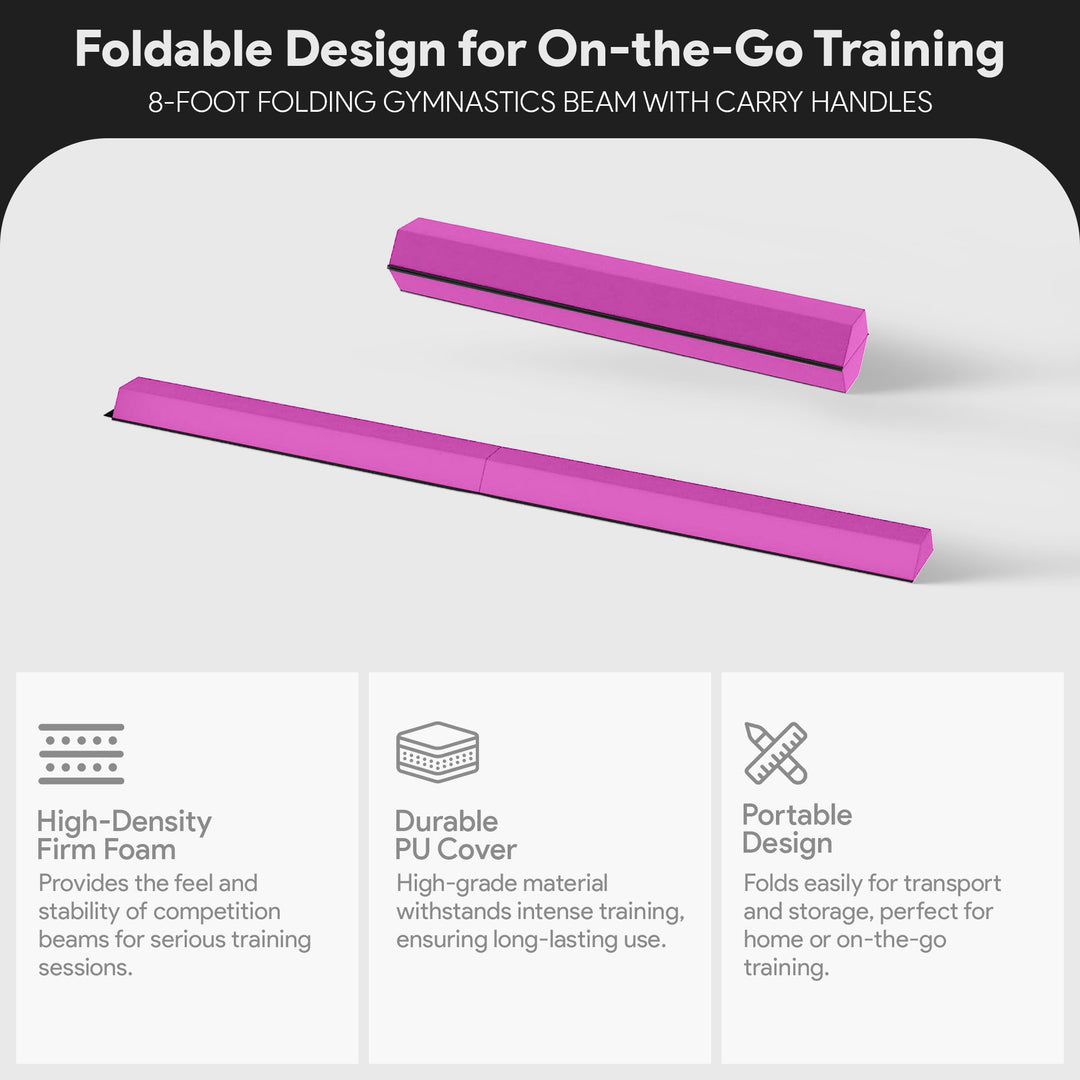 Foldable Design for On-the-Go Training
8-FOOT FOLDING GYMNASTICS BEAM WITH CARRY HANDLES

High-Density Firm Foam
Provides the feel and stability of competition beams for serious training sessions.

Durable PU Cover
High-grade material withstands intense training, ensuring long-lasting use.

Portable Design
Folds easily for transport and storage, perfect for home or on-the-go training.