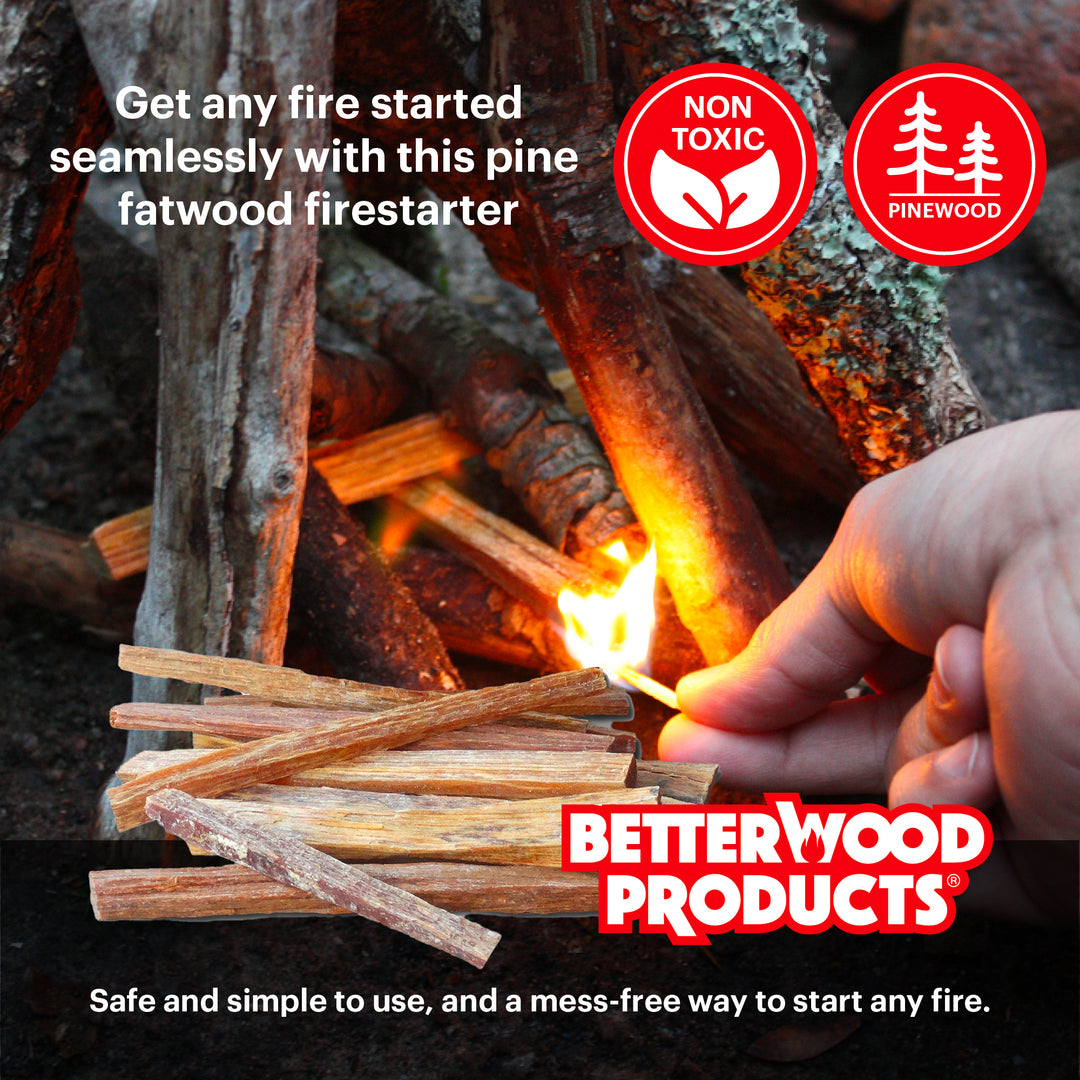 Get any fire started seamlessly with this pine fatwood firestarter

NON TOXIC

PINEWOOD

BETTERWOOD PRODUCTS®

Safe and simple to use, and a mess-free way to start any fire.