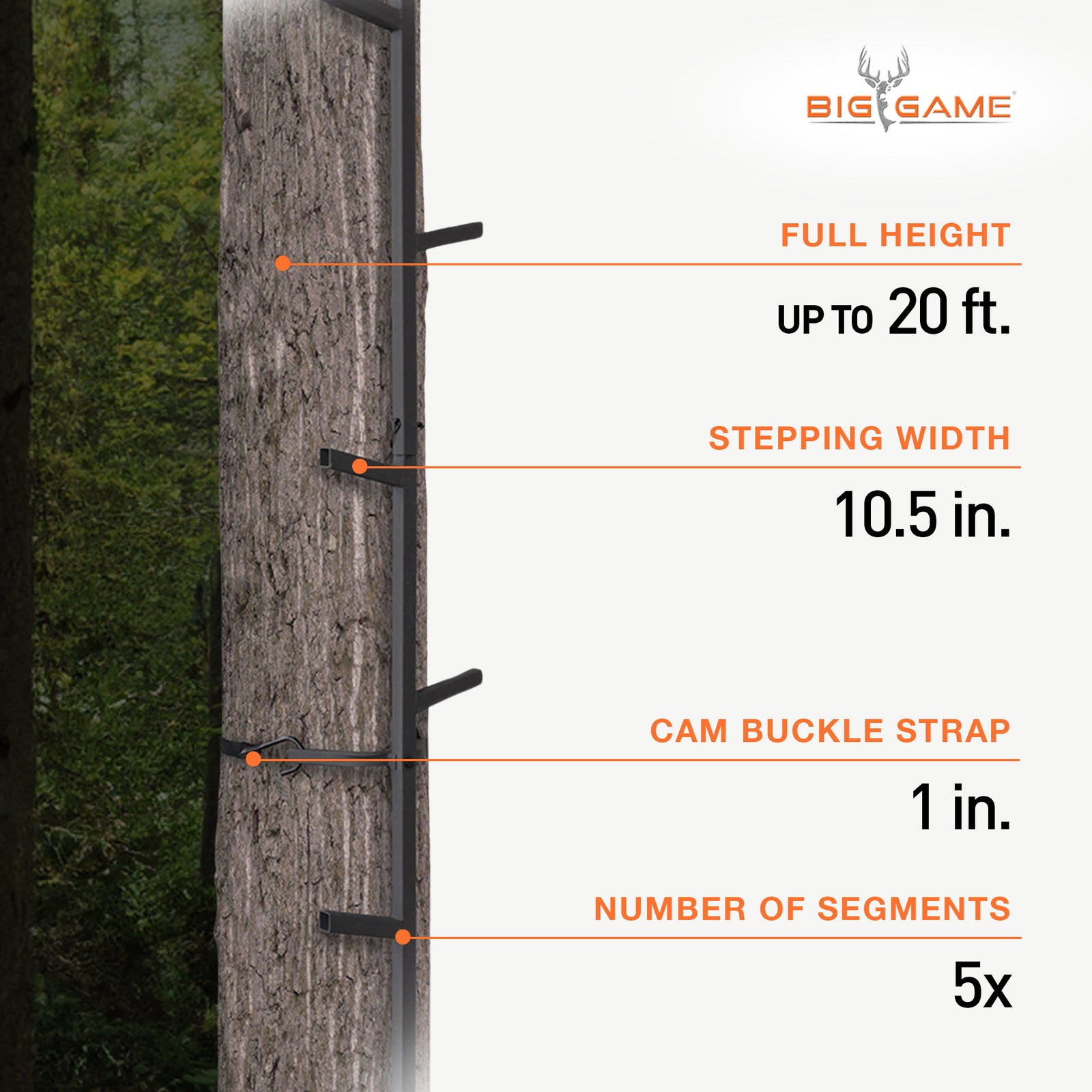 BIG GAME

FULL HEIGHT

UP TO 20 ft.

STEPPING WIDTH

10.5 in.

CAM BUCKLE STRAP

1 in.

NUMBER OF SEGMENTS

5x