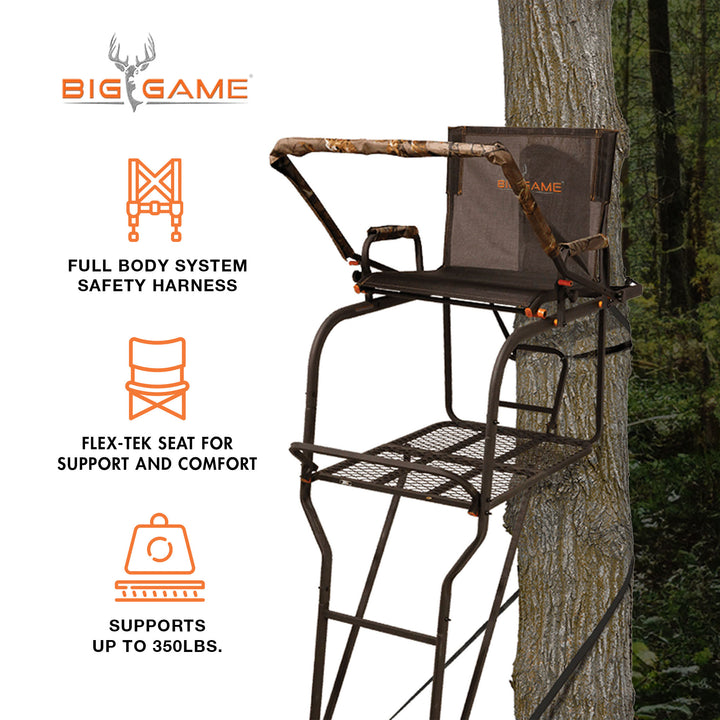 BIG GAME

FULL BODY SYSTEM SAFETY HARNESS

FLEX-TEK SEAT FOR SUPPORT AND COMFORT

SUPPORTS UP TO 350LBS.

BIG GAME