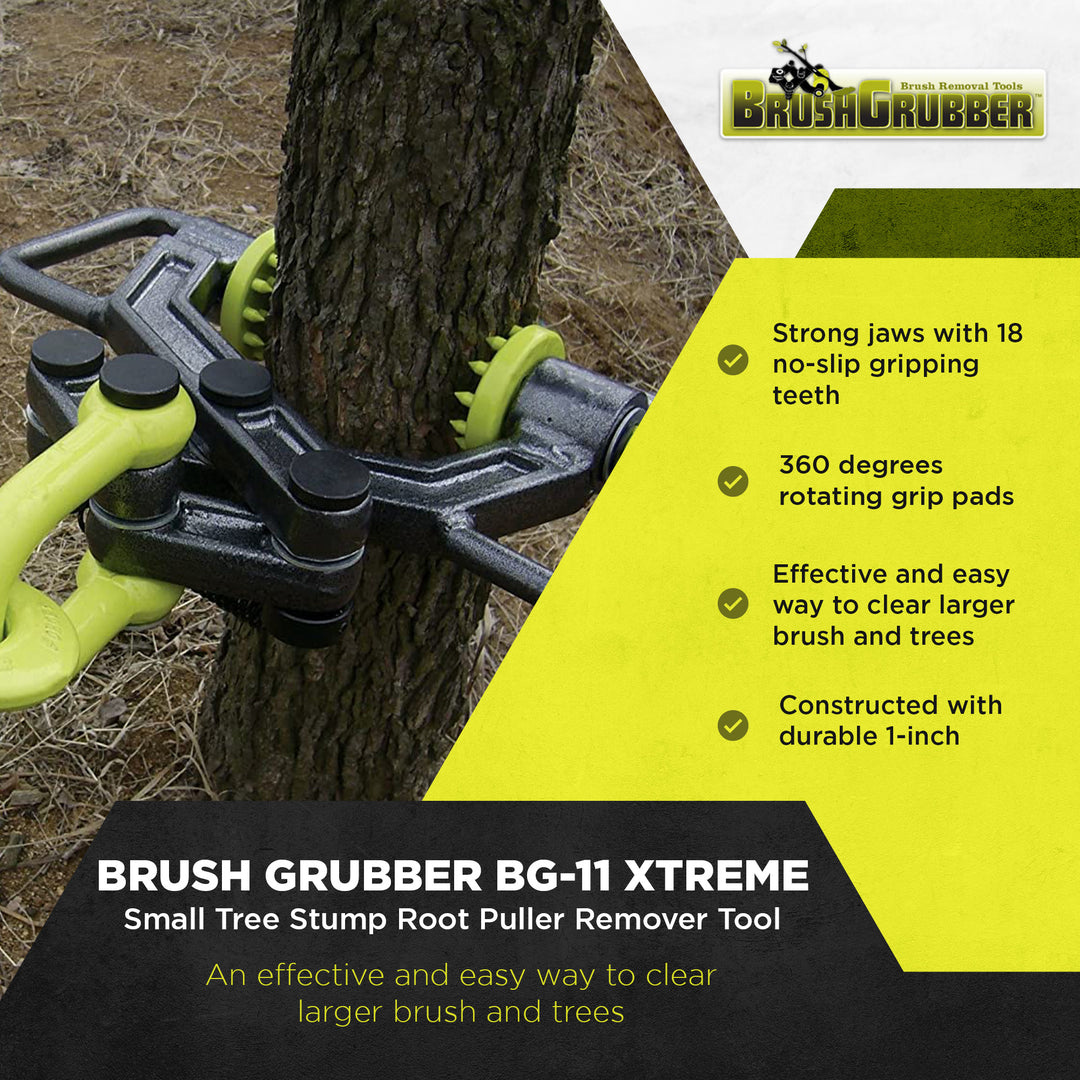 Brush Removal Tools
BRUSHGRUBBER™

Strong jaws with 18 no-slip gripping teeth

360 degrees rotating grip pads

Effective and easy way to clear larger brush and trees

Constructed with durable 1-inch

BRUSH GRUBBER BG-11 XTREME
Small Tree Stump Root Puller Remover Tool

An effective and easy way to clear larger brush and trees