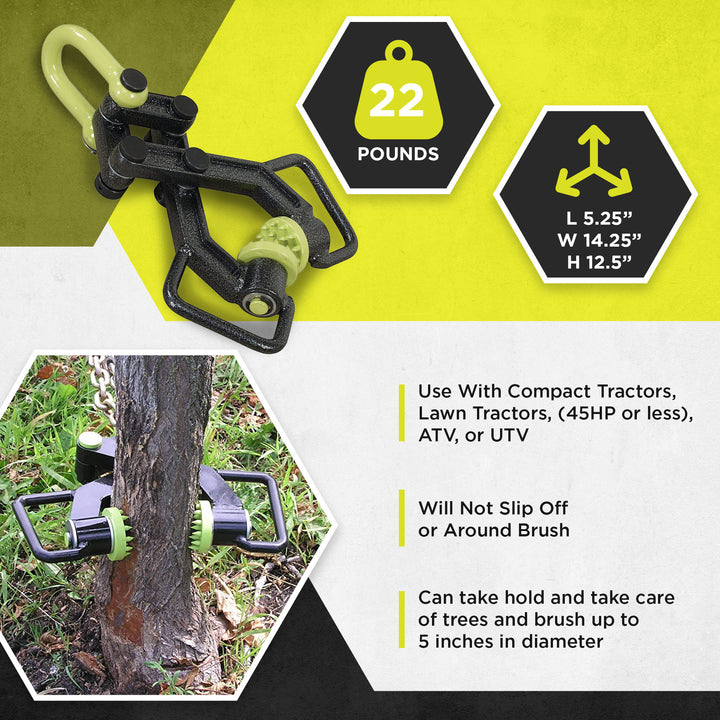 22
POUNDS

L 5.25”
W 14.25”
H 12.5”

Use With Compact Tractors, Lawn Tractors, (45HP or less), ATV, or UTV

Will Not Slip Off or Around Brush

Can take hold and take care of trees and brush up to 5 inches in diameter