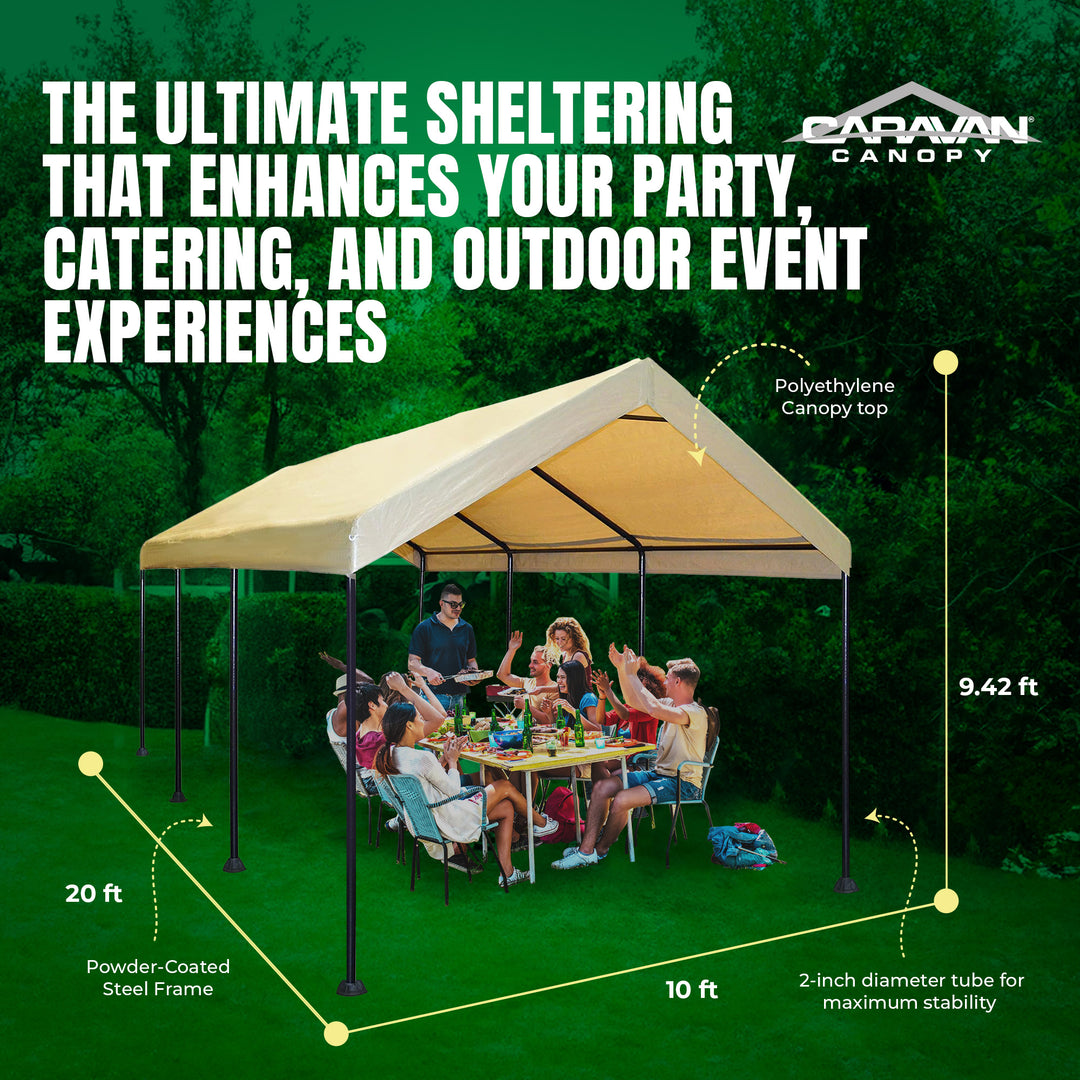 THE ULTIMATE SHELTERING THAT ENHANCES YOUR PARTY, CATERING, AND OUTDOOR EVENT EXPERIENCES

CARAVAN®
CANOPY

Polyethylene
Canopy top

9.42 ft

20 ft

Powder-Coated
Steel Frame

10 ft

2-inch diameter tube for
maximum stability