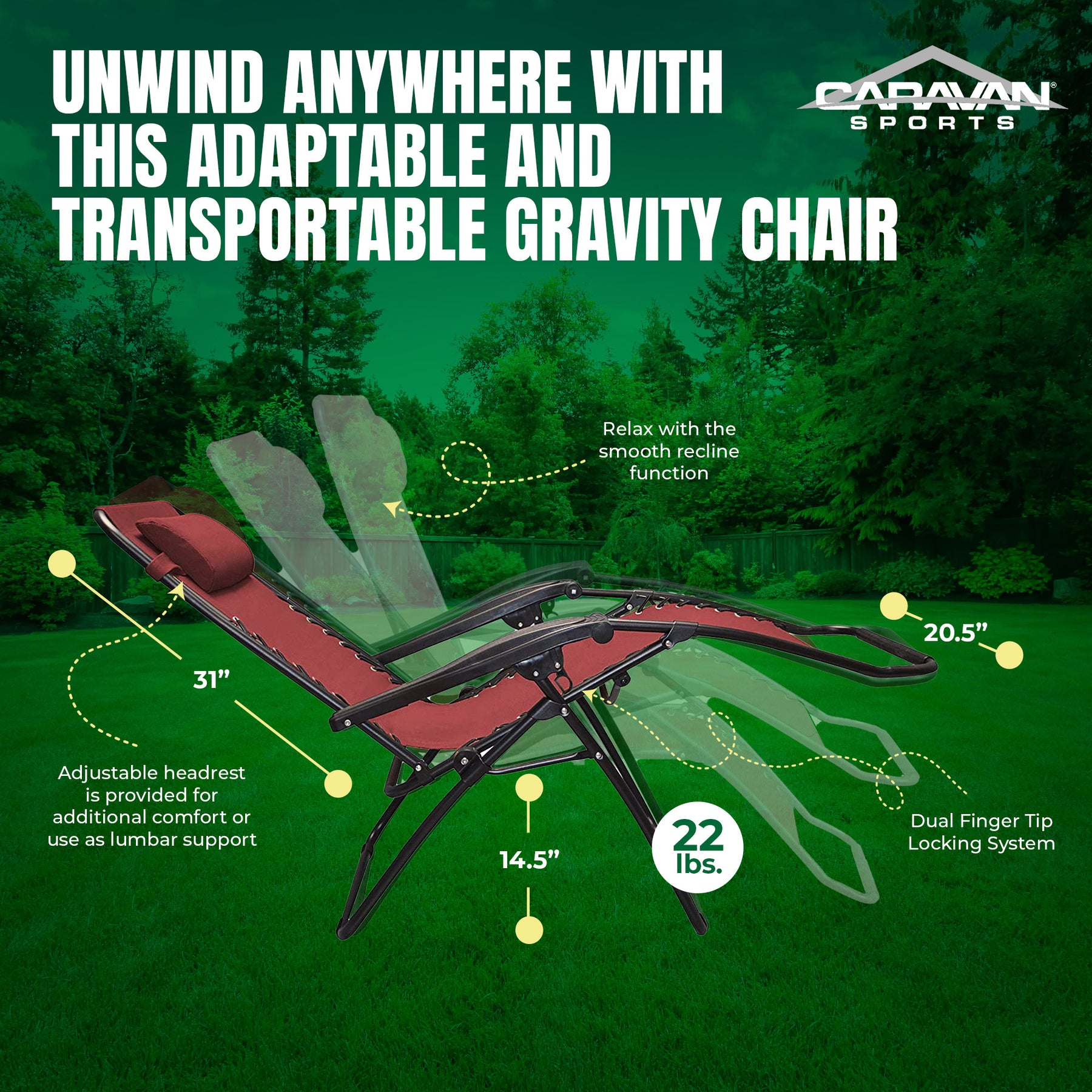 UNWIND ANYWHERE WITH THIS ADAPTABLE AND TRANSPORTABLE GRAVITY CHAIR

CARAVAN® SPORTS

Relax with the smooth recline function

20.5”

31”

Adjustable headrest is provided for additional comfort or use as lumbar support

14.5”

22 lbs.

Dual Finger Tip Locking System