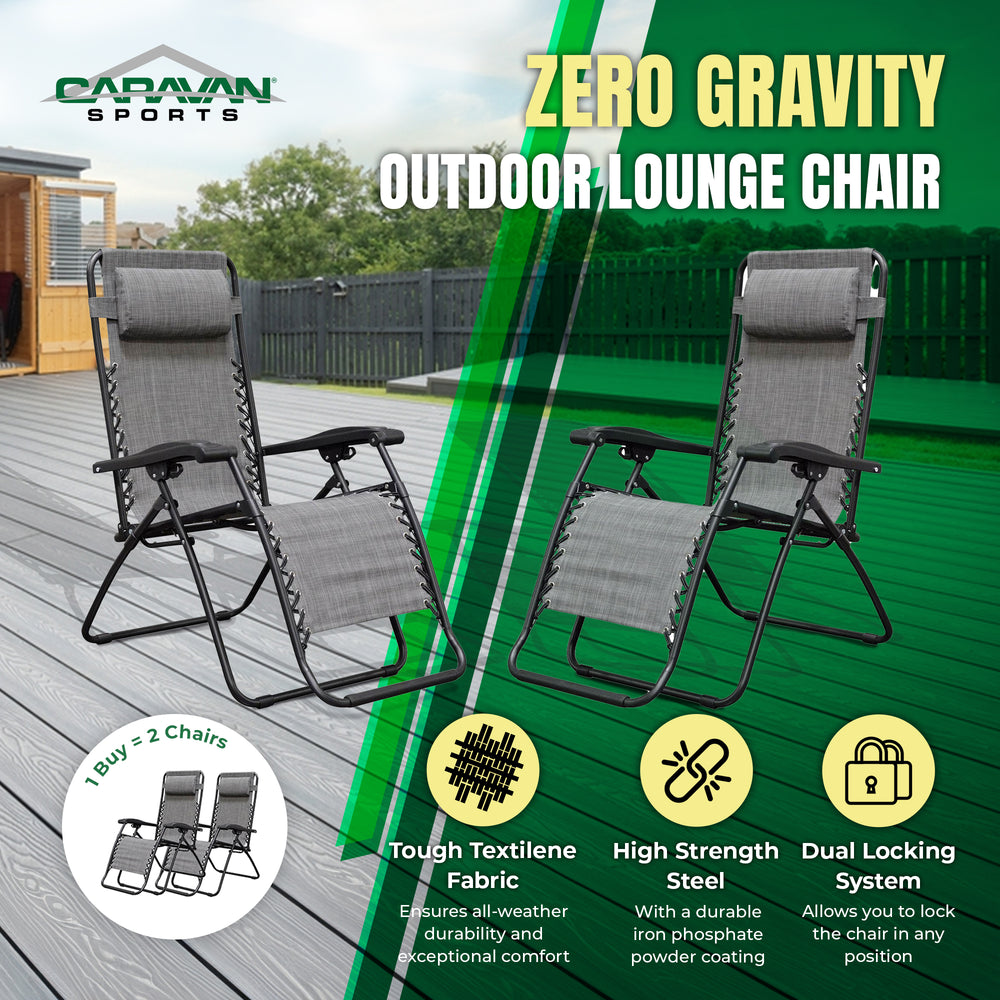 CARAVAN® SPORTS

ZERO GRAVITY
OUTDOOR LOUNGE CHAIR

1 Buy = 2 Chairs

Tough Textilene Fabric
Ensures all-weather durability and exceptional comfort

High Strength Steel
With a durable iron phosphate powder coating

Dual Locking System
Allows you to lock the chair in any position