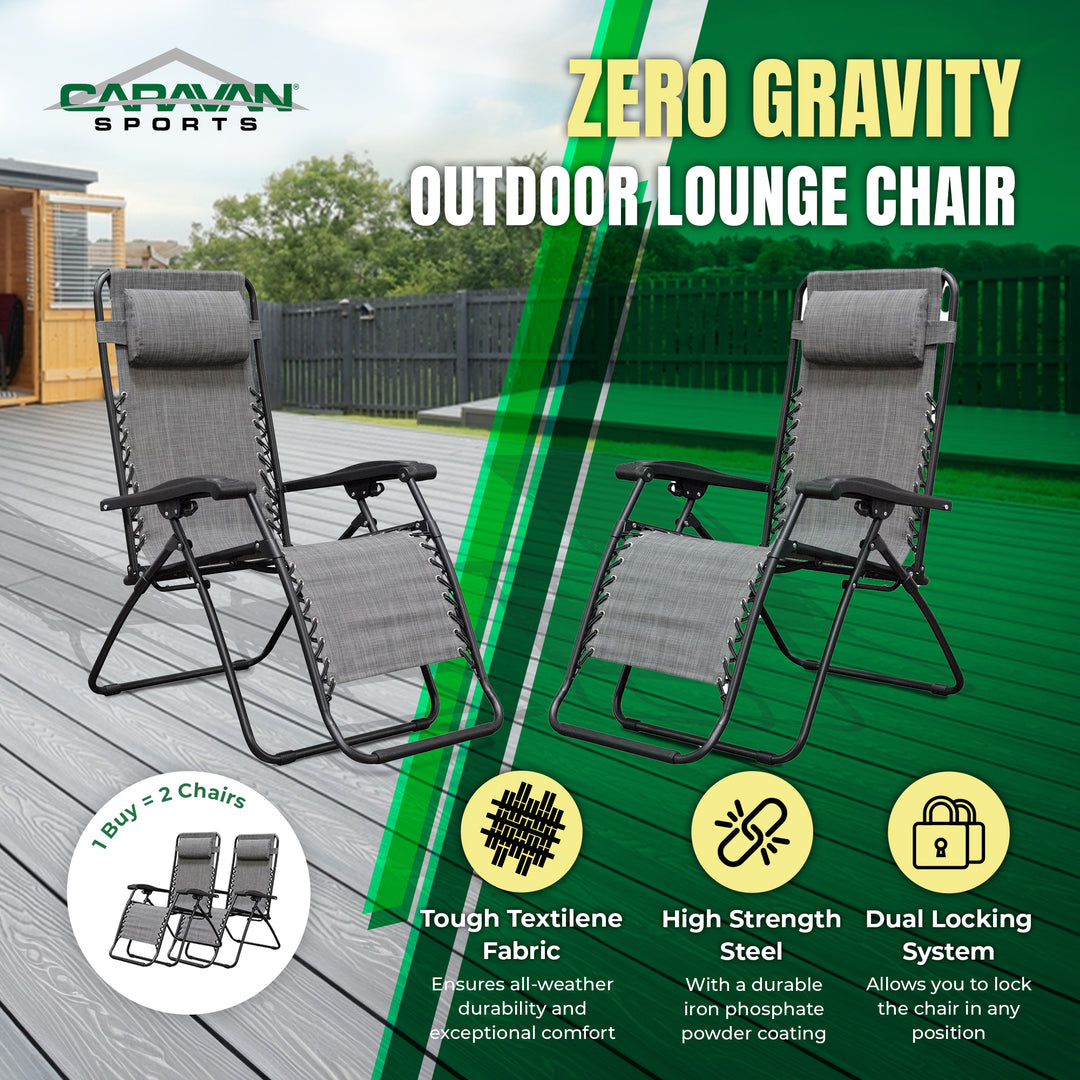 CARAVAN® SPORTS

ZERO GRAVITY
OUTDOOR LOUNGE CHAIR

1 Buy = 2 Chairs

Tough Textilene Fabric
Ensures all-weather durability and exceptional comfort

High Strength Steel
With a durable iron phosphate powder coating

Dual Locking System
Allows you to lock the chair in any position