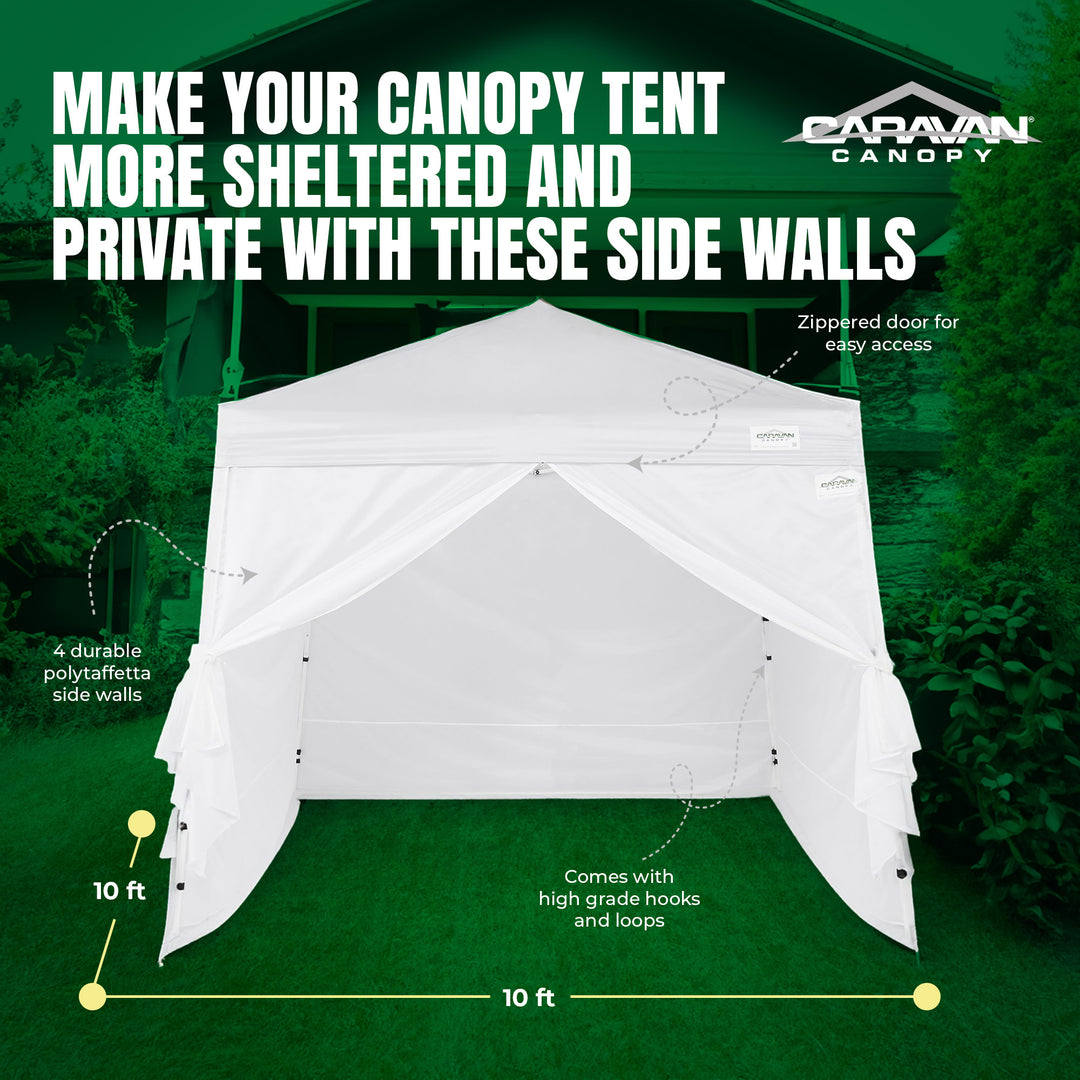 MAKE YOUR CANOPY TENT MORE SHELTERED AND PRIVATE WITH THESE SIDE WALLS

CARAVAN® CANOPY

Zippered door for easy access

CARAVAN CANOPY

CARAVAN CANOPY

4 durable polytaffetta side walls

Comes with high grade hooks and loops

10 ft

10 ft