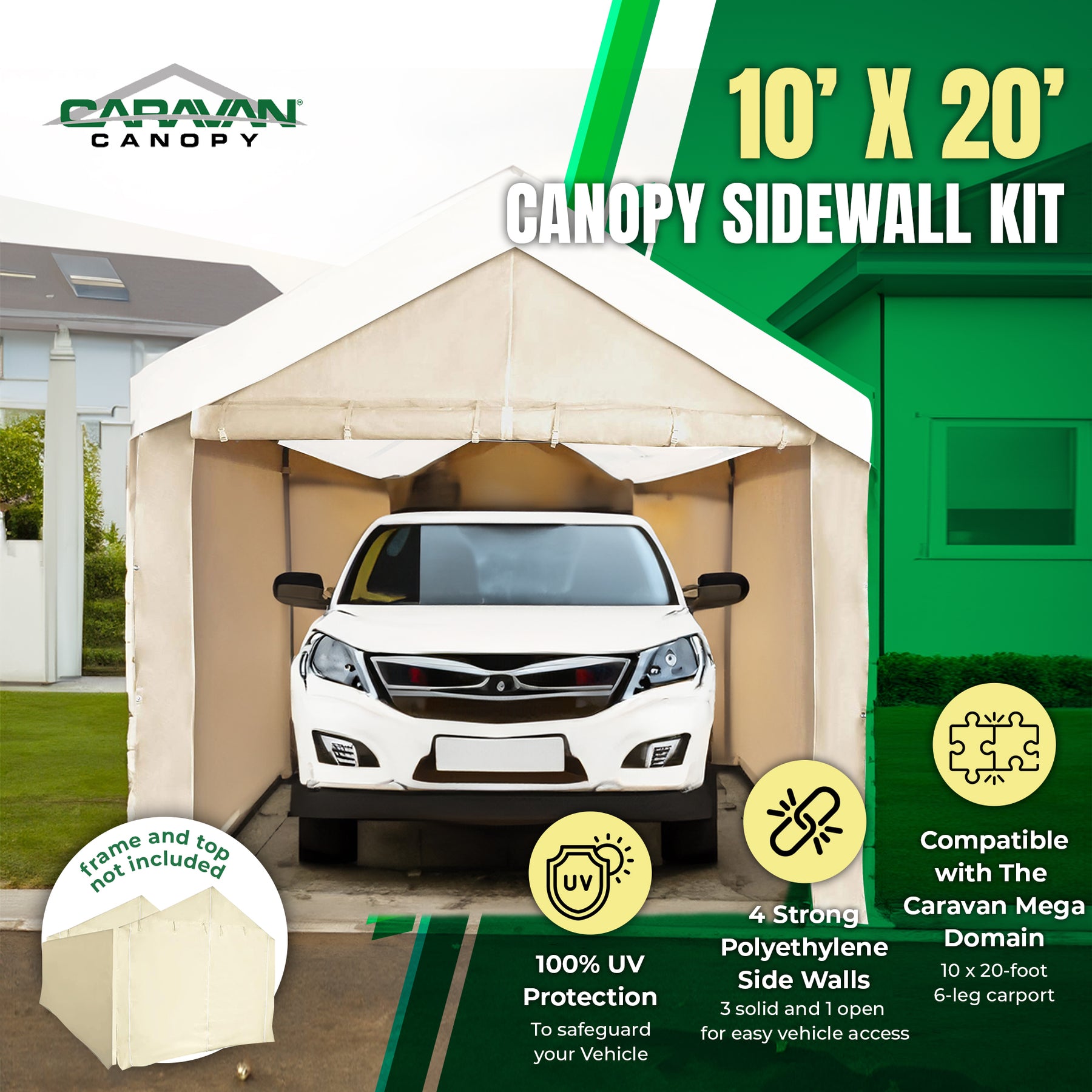 CARAVAN®
CANOPY

10' X 20'
CANOPY SIDEWALL KIT

frame and top not included

UV

100% UV Protection
To safeguard your Vehicle

4 Strong Polyethylene Side Walls
3 solid and 1 open for easy vehicle access

Compatible with The Caravan Mega Domain
10 x 20-foot 6-leg carport