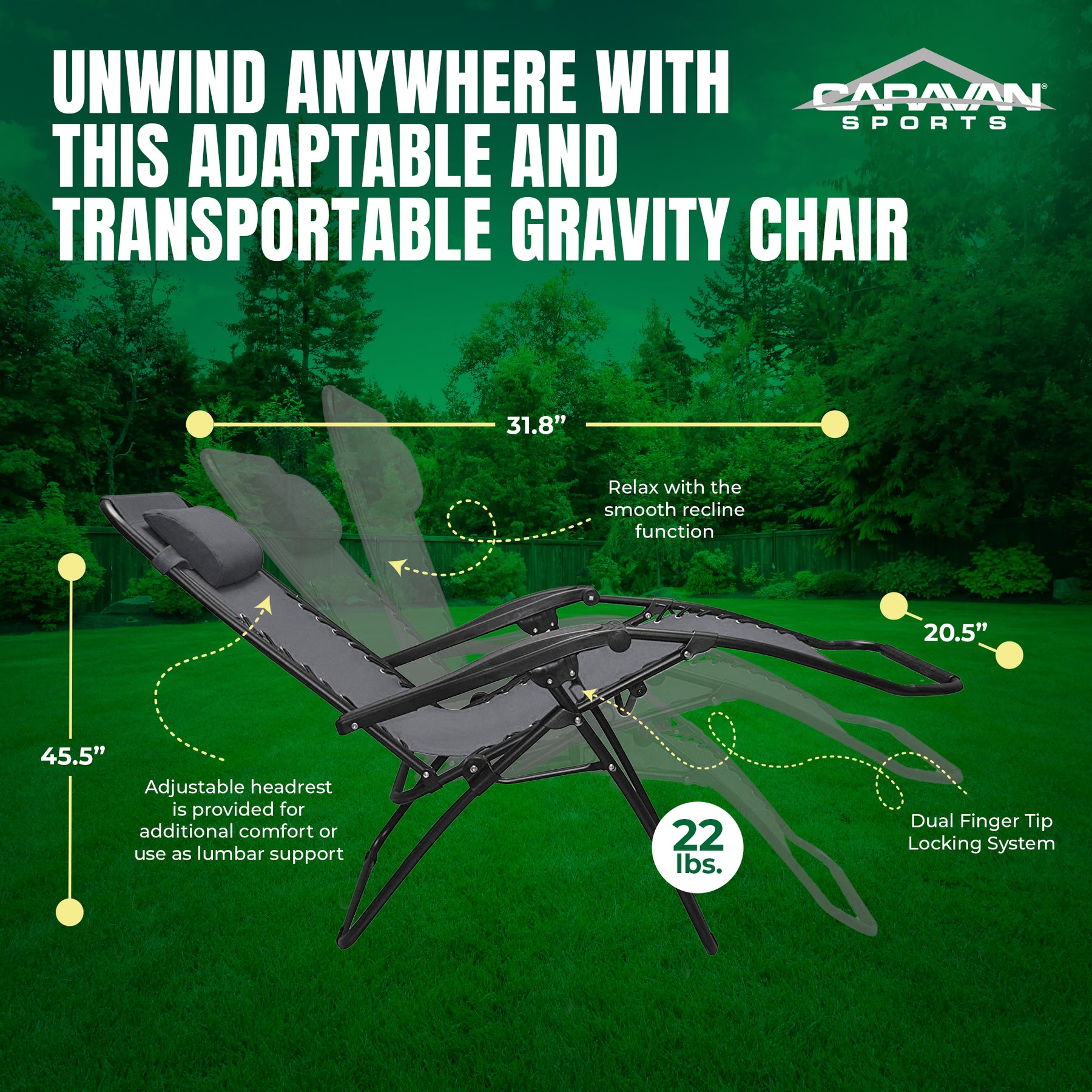 UNWIND ANYWHERE WITH THIS ADAPTABLE AND TRANSPORTABLE GRAVITY CHAIR

CARAVAN® SPORTS

31.8”

Relax with the smooth recline function

20.5”

45.5”

Adjustable headrest is provided for additional comfort or use as lumbar support

22 lbs.

Dual Finger Tip Locking System