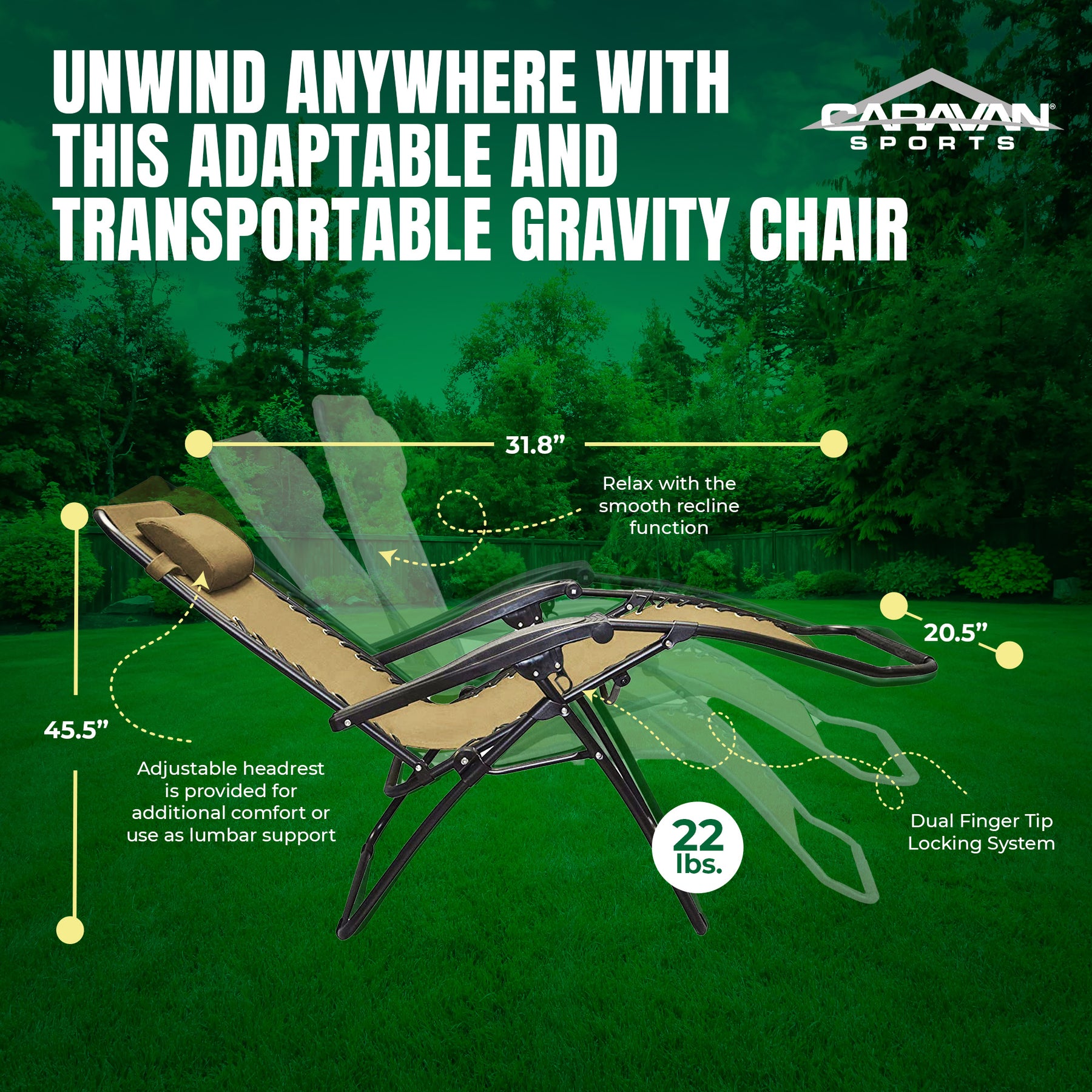 UNWIND ANYWHERE WITH THIS ADAPTABLE AND TRANSPORTABLE GRAVITY CHAIR

CARAVAN® SPORTS

31.8”

Relax with the smooth recline function

20.5”

45.5”

Adjustable headrest is provided for additional comfort or use as lumbar support

22 lbs.

Dual Finger Tip Locking System