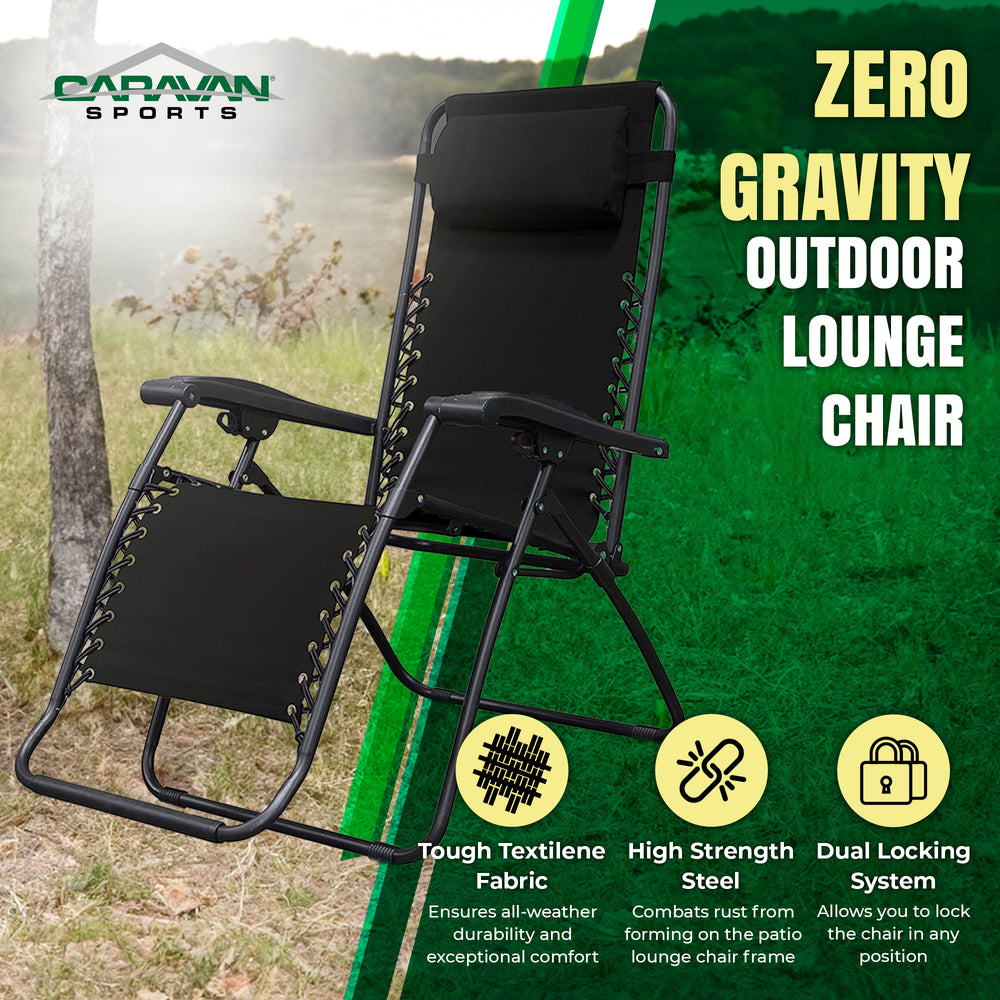 CARAVAN®
SPORTS

ZERO GRAVITY OUTDOOR LOUNGE CHAIR

Tough Textilene Fabric
Ensures all-weather durability and exceptional comfort

High Strength Steel
Combats rust from forming on the patio lounge chair frame

Dual Locking System
Allows you to lock the chair in any position