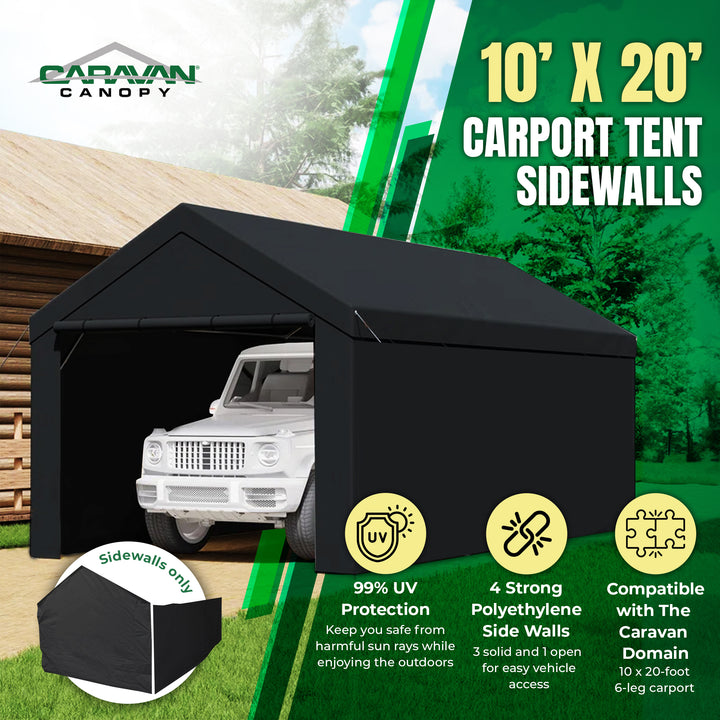 CARAVAN CANOPY

10' X 20'
CARPORT TENT SIDEWALLS

Sidewalls only

UV

99% UV Protection
Keep you safe from harmful sun rays while enjoying the outdoors

4 Strong Polyethylene Side Walls
3 solid and 1 open for easy vehicle access

Compatible with The Caravan Domain
10 x 20-foot 6-leg carport