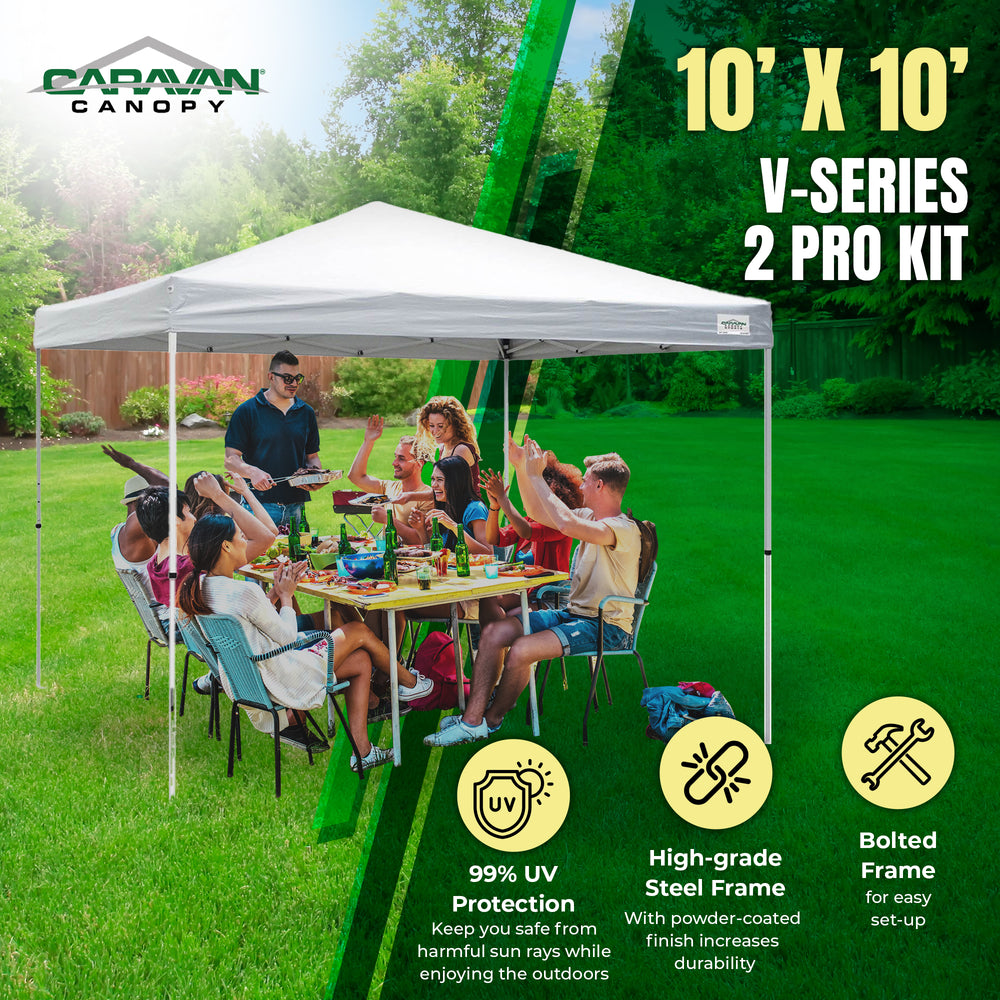 CARAVAN® CANOPY

10' X 10'
V-SERIES
2 PRO KIT

UV

99% UV Protection
Keep you safe from harmful sun rays while enjoying the outdoors

High-grade Steel Frame
With powder-coated finish increases durability

Bolted Frame
for easy set-up