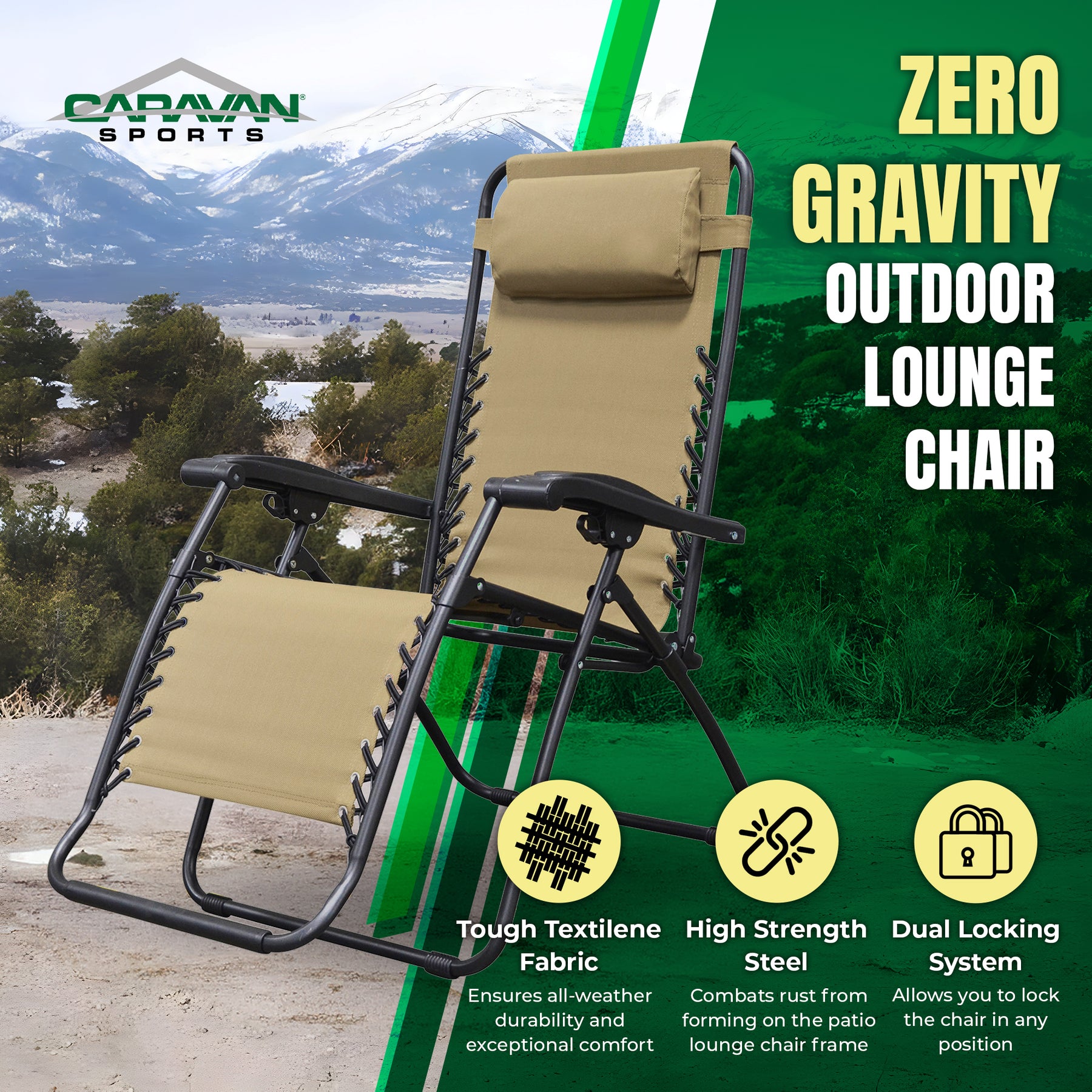 CARAVAN®
SPORTS

ZERO GRAVITY OUTDOOR LOUNGE CHAIR

Tough Textilene Fabric
Ensures all-weather durability and exceptional comfort

High Strength Steel
Combats rust from forming on the patio lounge chair frame

Dual Locking System
Allows you to lock the chair in any position