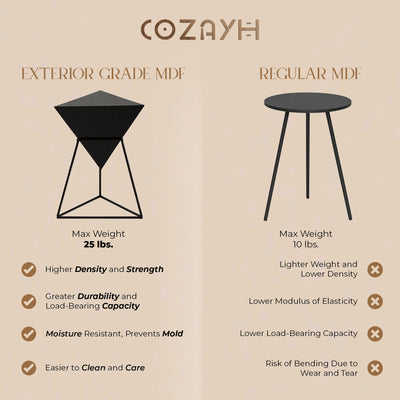 COZAYH

EXTERIOR GRADE MDF

Max Weight
25 lbs.

Higher Density and Strength

Greater Durability and Load-Bearing Capacity

Moisture Resistant, Prevents Mold

Easier to Clean and Care

REGULAR MDF

Max Weight
10 lbs.

Lighter Weight and Lower Density

Lower Modulus of Elasticity

Lower Load-Bearing Capacity

Risk of Bending Due to Wear and Tear