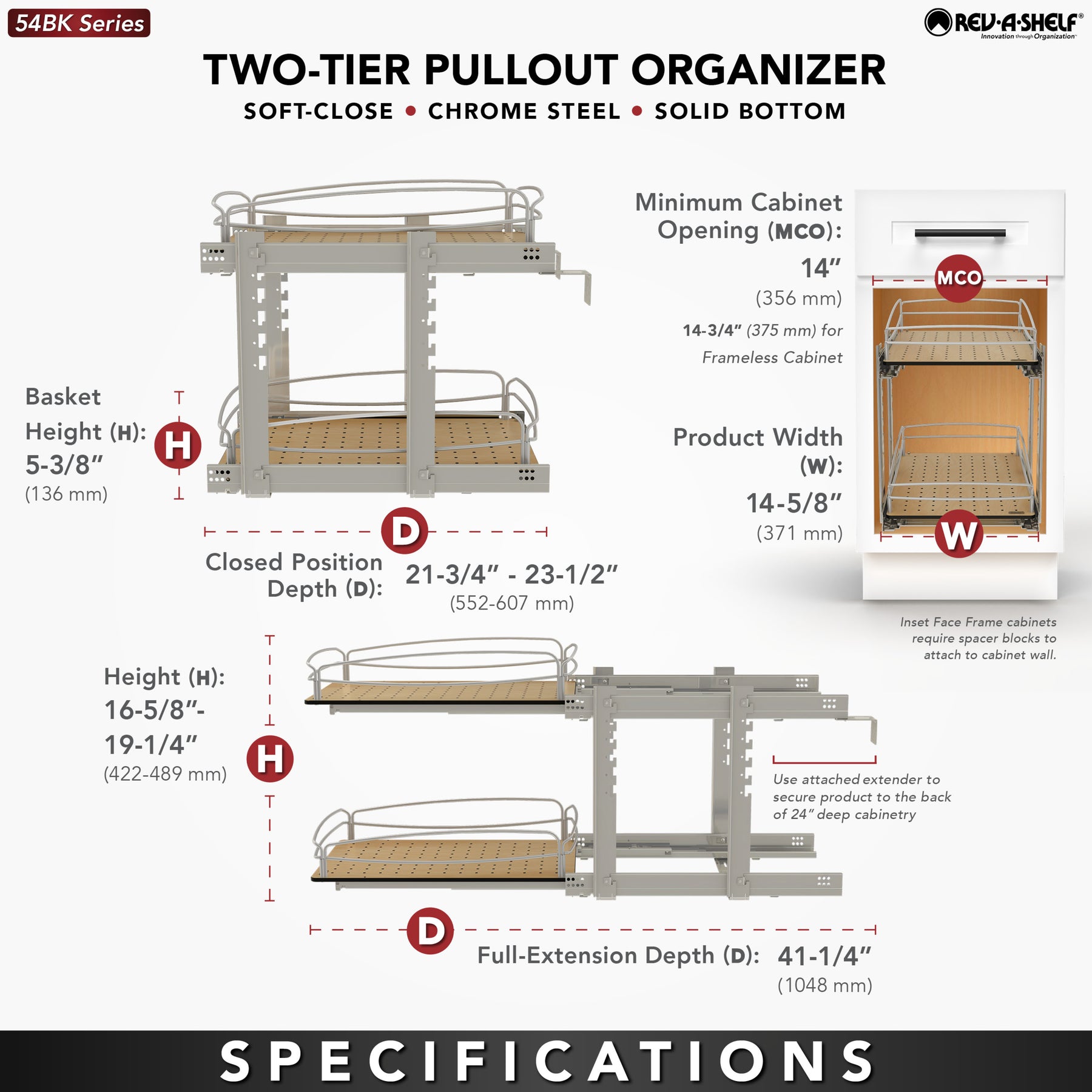 54BK Series

REV-A-SHELF®
Innovation through Organization™

TWO-TIER PULLOUT ORGANIZER

SOFT-CLOSE • CHROME STEEL • SOLID BOTTOM

Minimum Cabinet Opening (MCO):
14″
(356 mm)
14-3/4″ (375 mm) for Frameless Cabinet

MCO

Basket Height (H):
5-3/8″
(136 mm)

H

Product Width (W):
14-5/8″
(371 mm)

W

D

Closed Position Depth (D):
21-3/4″ - 23-1/2″
(552-607 mm)

Inset Face Frame cabinets require spacer blocks to attach to cabinet wall.

Height (H):
16-5/8″-
19-1/4″
(422-489 mm)

H

Use attached extender to secure product to the back of 24″ deep cabinetry

D

Full-Extension Depth (D):
41-1/4″
(1048 mm)

SPECIFICATIONS