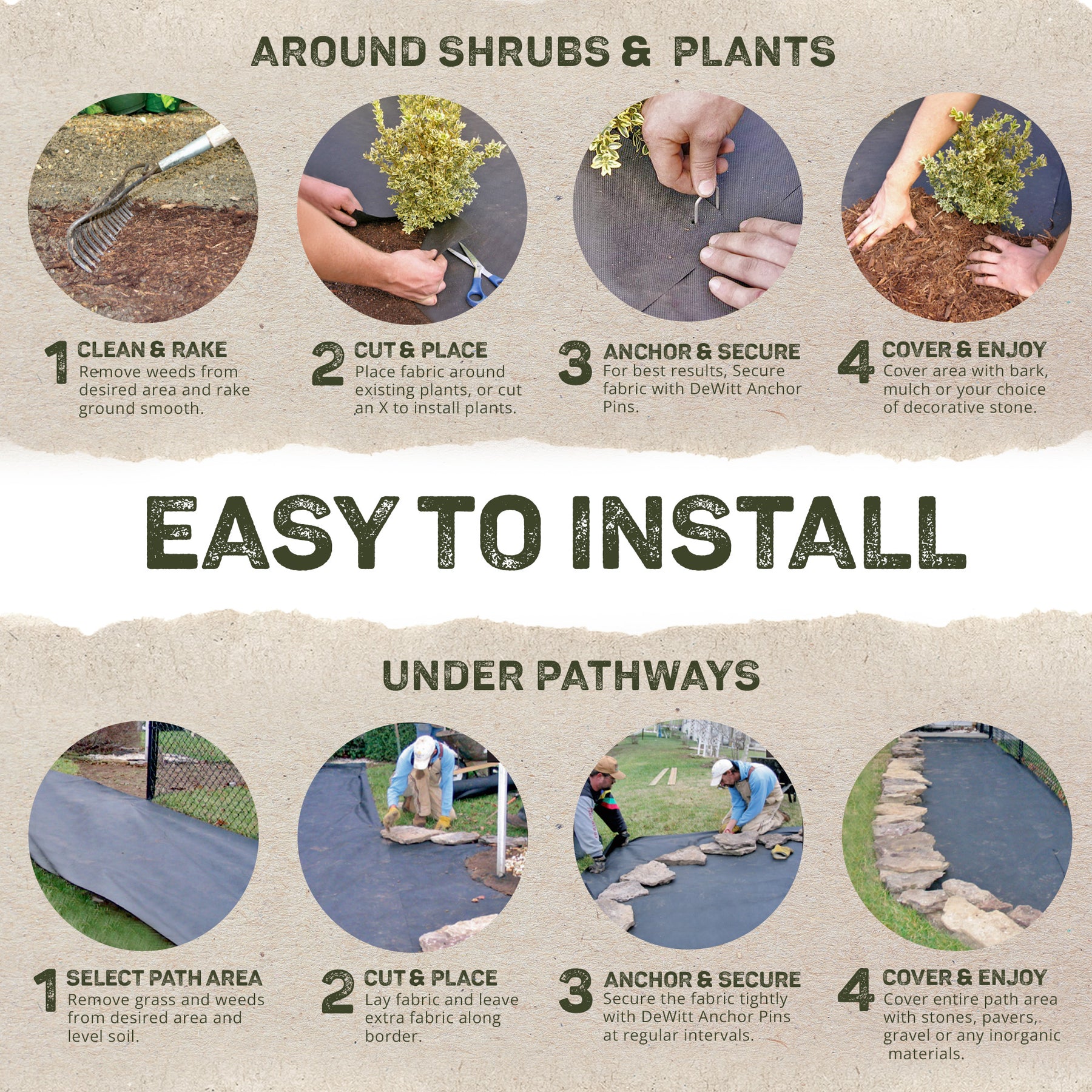 AROUND SHRUBS & PLANTS

1 CLEAN & RAKE
Remove weeds from desired area and rake ground smooth.

2 CUT & PLACE
Place fabric around existing plants, or cut an X to install plants.

3 ANCHOR & SECURE
For best results, Secure fabric with DeWitt Anchor Pins.

4 COVER & ENJOY
Cover area with bark, mulch or your choice of decorative stone.

EASY TO INSTALL

UNDER PATHWAYS

1 SELECT PATH AREA
Remove grass and weeds from desired area and level soil.

2 CUT & PLACE
Lay fabric and leave extra fabric along border.

3 ANCHOR & SECURE
Secure the fabric tightly with DeWitt Anchor Pins at regular intervals.

4 COVER & ENJOY
Cover entire path area with stones, pavers, gravel or any inorganic materials.