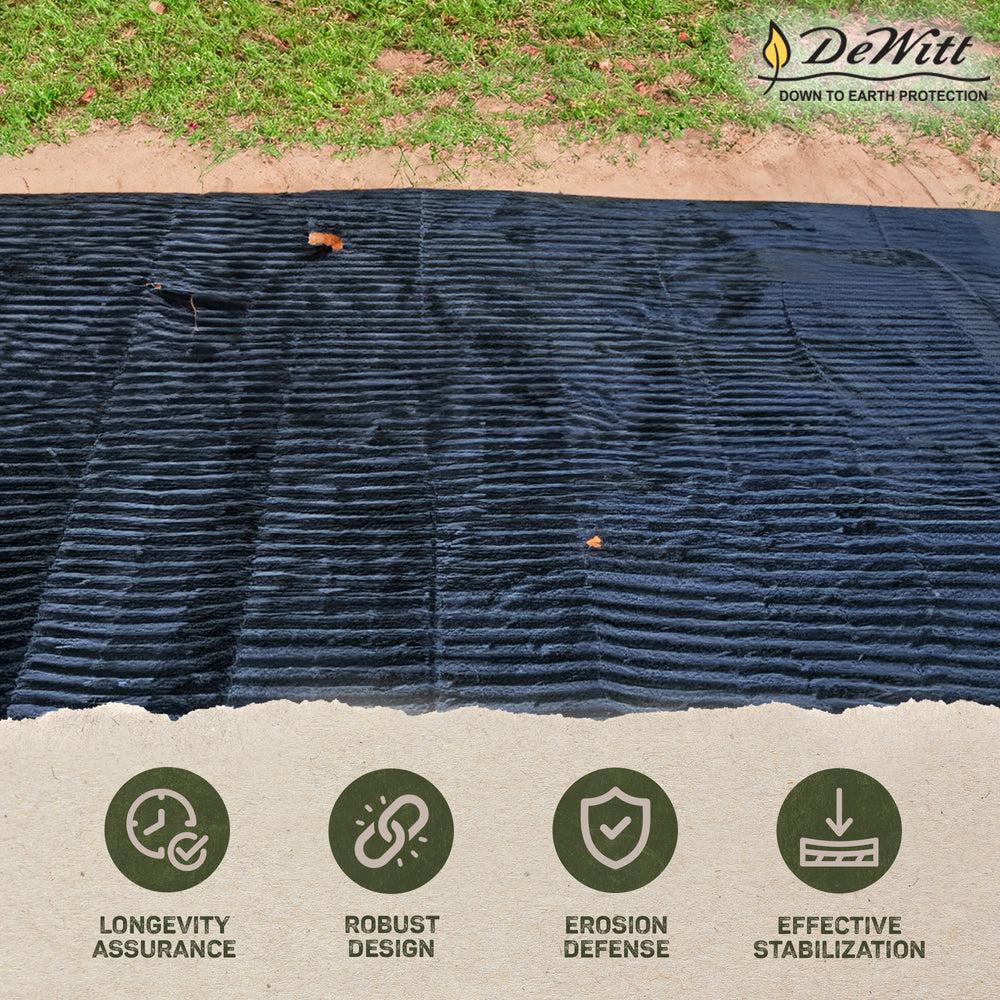 DeWitt
DOWN TO EARTH PROTECTION

LONGEVITY ASSURANCE

ROBUST DESIGN

EROSION DEFENSE

EFFECTIVE STABILIZATION