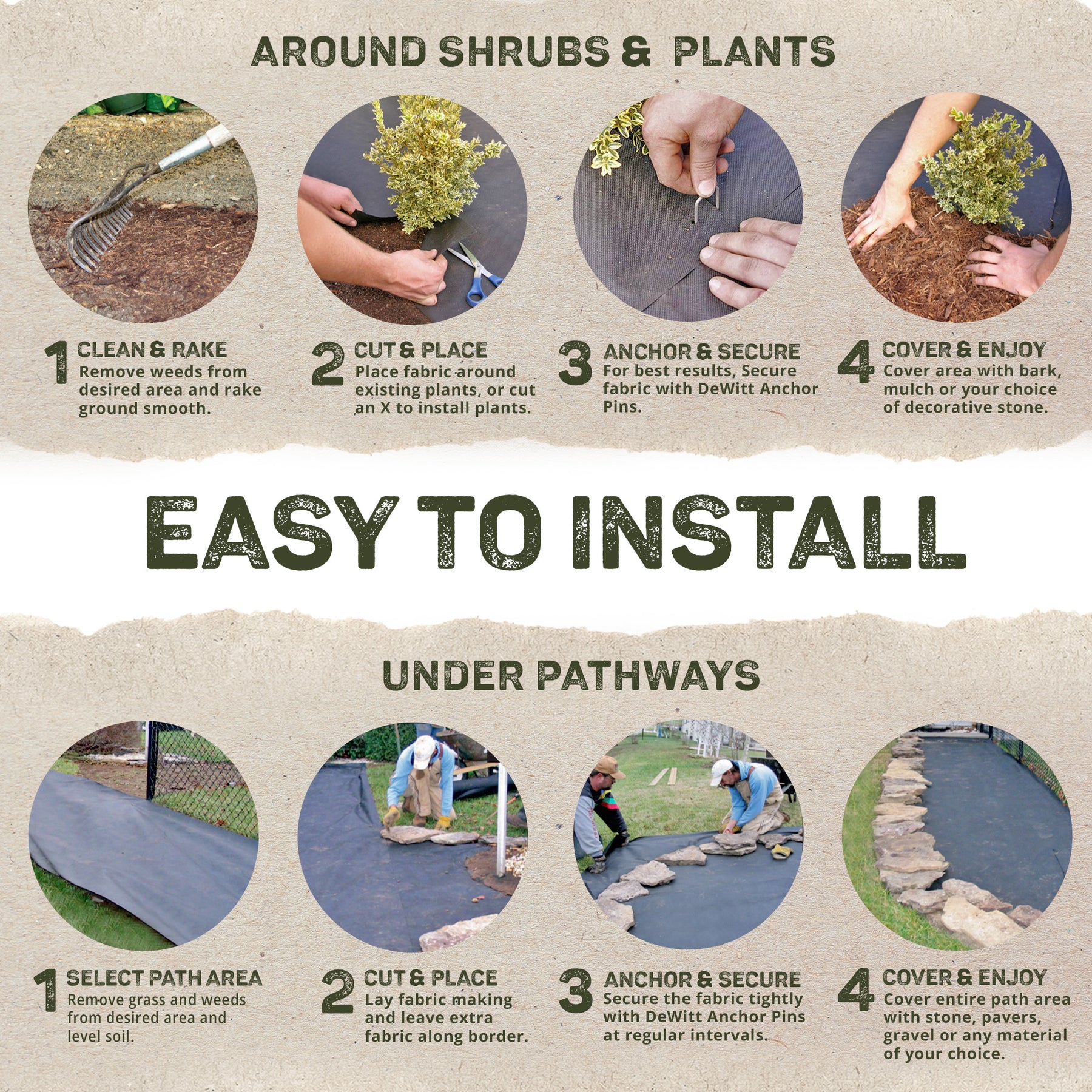 AROUND SHRUBS & PLANTS

1 CLEAN & RAKE
Remove weeds from desired area and rake ground smooth.

2 CUT & PLACE
Place fabric around existing plants, or cut an X to install plants.

3 ANCHOR & SECURE
For best results, Secure fabric with DeWitt Anchor Pins.

4 COVER & ENJOY
Cover area with bark, mulch or your choice of decorative stone.

EASY TO INSTALL

UNDER PATHWAYS

1 SELECT PATH AREA
Remove grass and weeds from desired area and level soil.

2 CUT & PLACE
Lay fabric making and leave extra fabric along border.

3 ANCHOR & SECURE
Secure the fabric tightly with DeWitt Anchor Pins at regular intervals.

4 COVER & ENJOY
Cover entire path area with stone, pavers, gravel or any material of your choice.