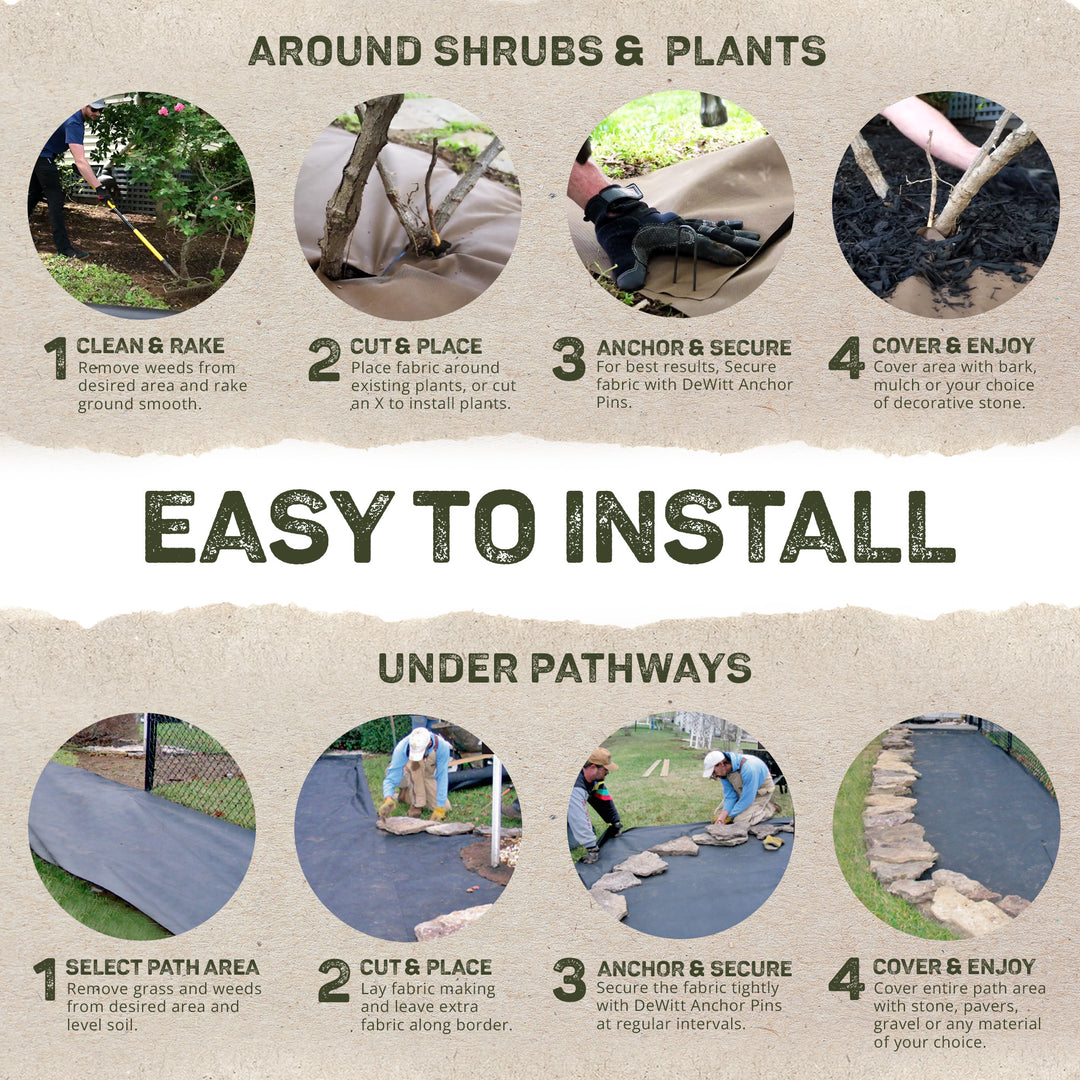 AROUND SHRUBS & PLANTS

1 CLEAN & RAKE
Remove weeds from desired area and rake ground smooth.

2 CUT & PLACE
Place fabric around existing plants, or cut an X to install plants.

3 ANCHOR & SECURE
For best results, Secure fabric with DeWitt Anchor Pins.

4 COVER & ENJOY
Cover area with bark, mulch or your choice of decorative stone.

EASY TO INSTALL

UNDER PATHWAYS

1 SELECT PATH AREA
Remove grass and weeds from desired area and level soil.

2 CUT & PLACE
Lay fabric making and leave extra fabric along border.

3 ANCHOR & SECURE
Secure the fabric tightly with DeWitt Anchor Pins at regular intervals.

4 COVER & ENJOY
Cover entire path area with stone, pavers, gravel or any material of your choice.