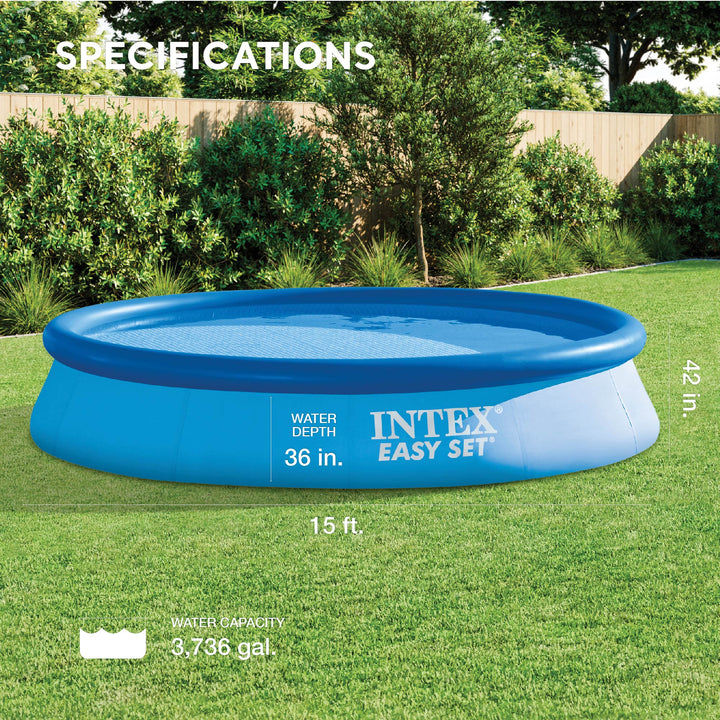 SPECIFICATIONS

WATER DEPTH
36 in.

INTEX®
EASY SET®

42 in.

15 ft.

WATER CAPACITY
3,736 gal.