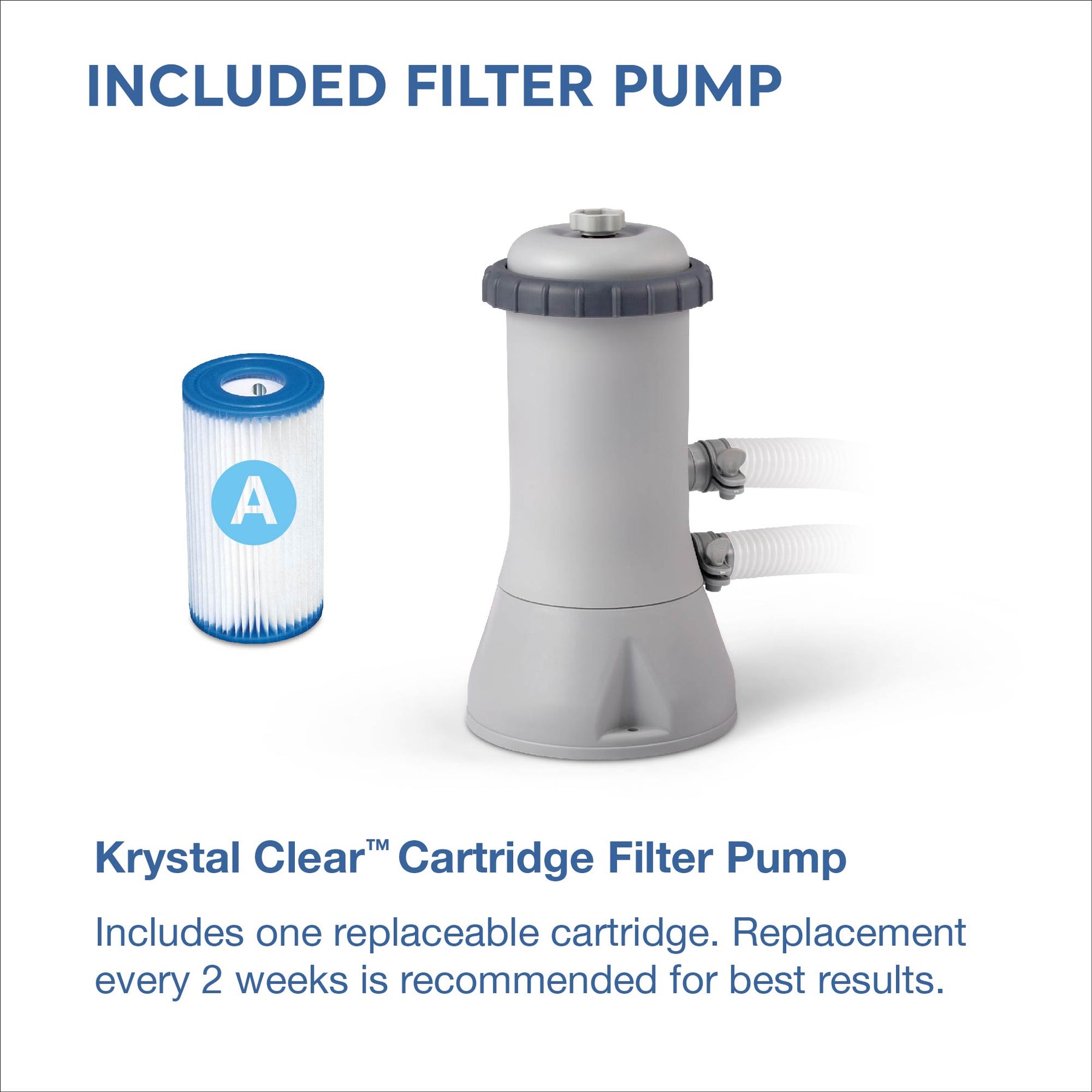 INCLUDED FILTER PUMP

A

Krystal Clear™ Cartridge Filter Pump

Includes one replaceable cartridge. Replacement every 2 weeks is recommended for best results.