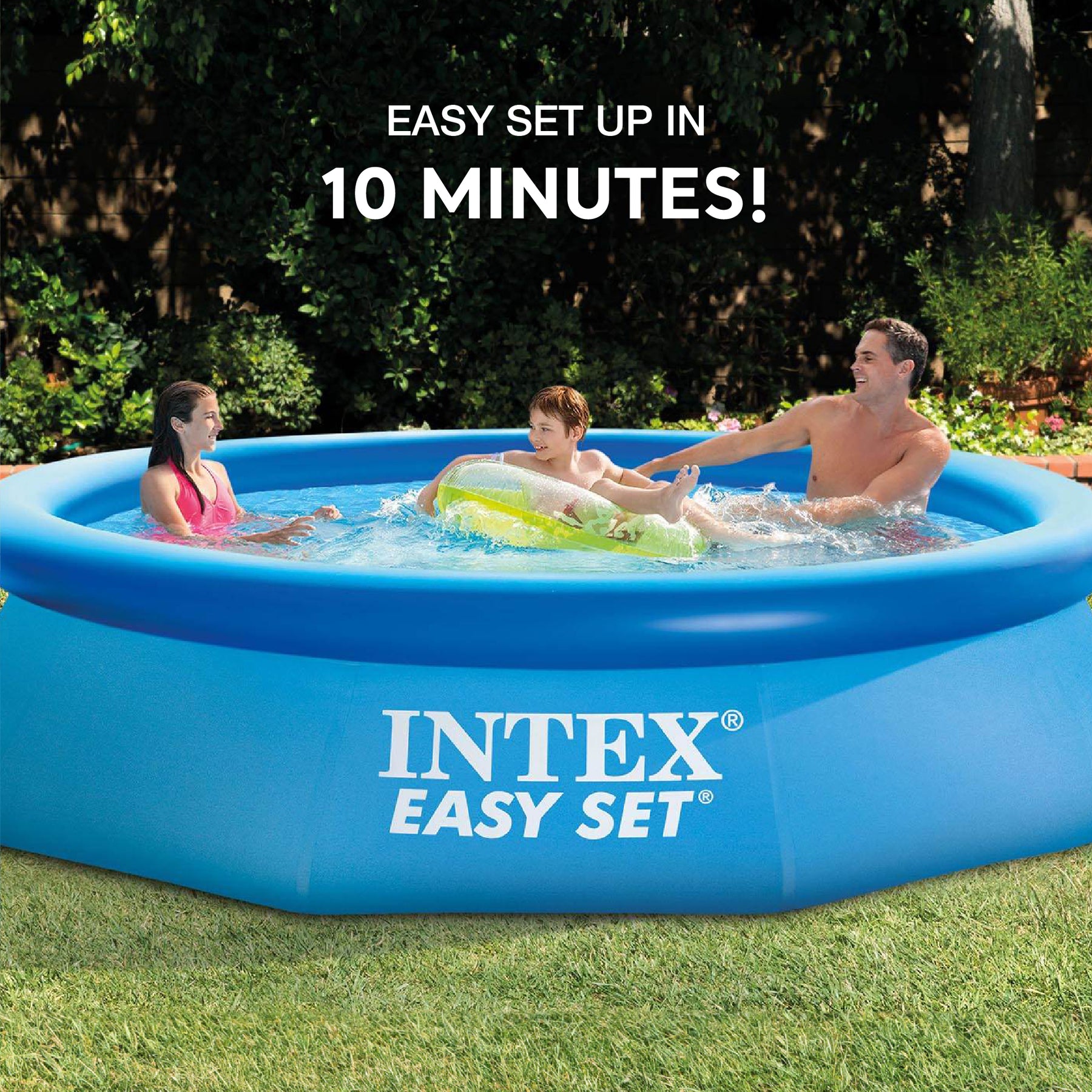 EASY SET UP IN
10 MINUTES!

INTEX®
EASY SET®