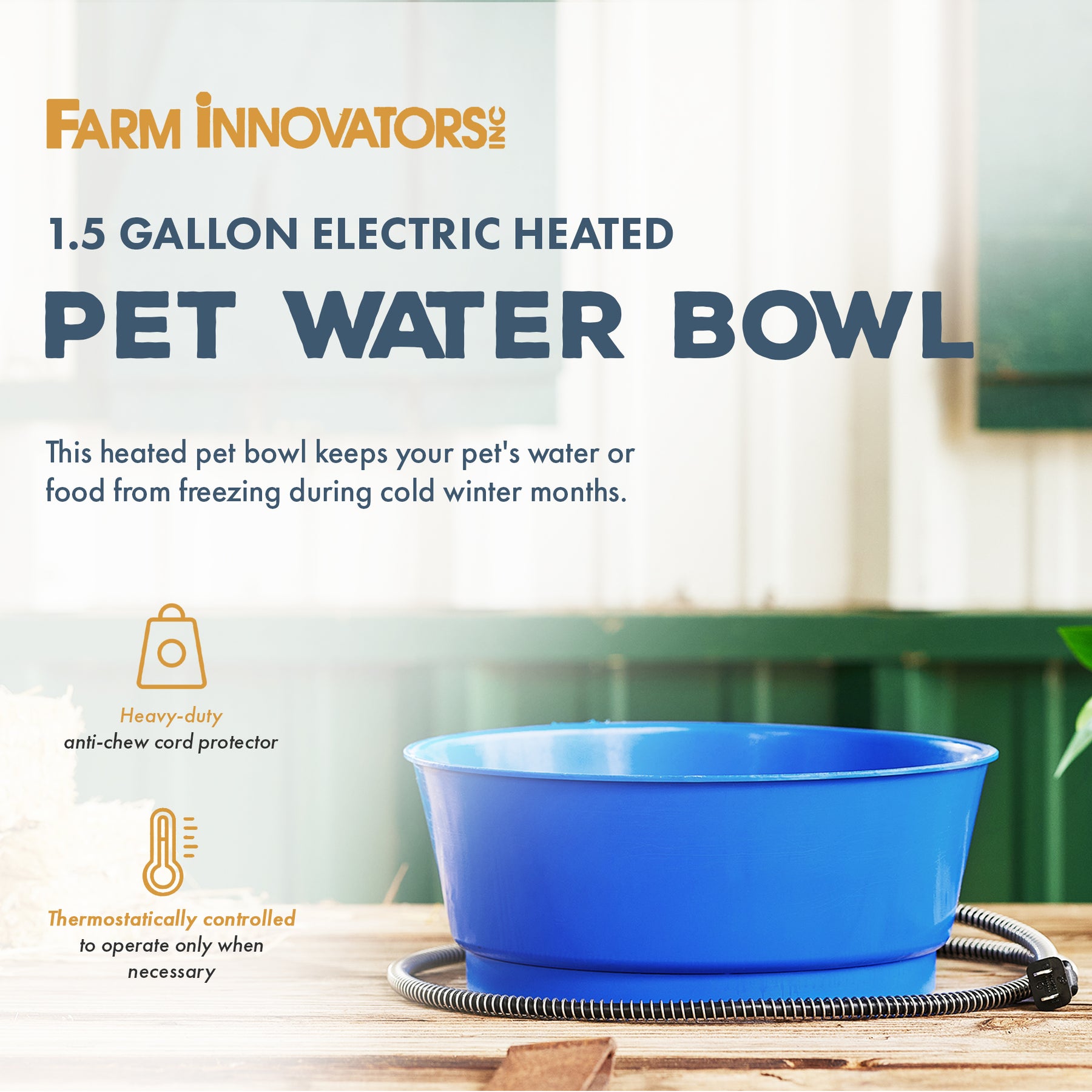 FARM INNOVATORS INC

1.5 GALLON ELECTRIC HEATED

PET WATER BOWL

This heated pet bowl keeps your pet's water or food from freezing during cold winter months.

Heavy-duty
anti-chew cord protector

Thermostatically controlled
to operate only when necessary