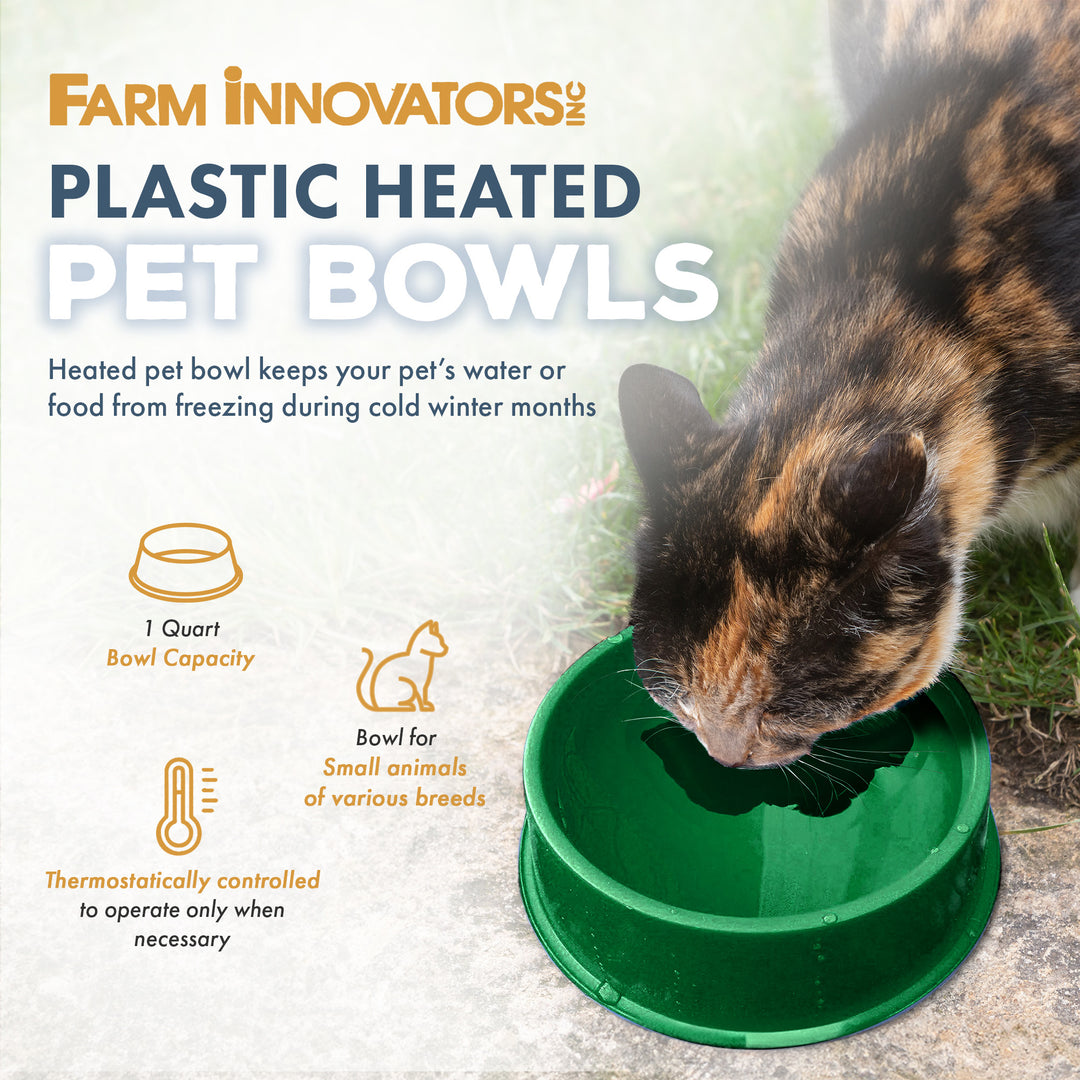 FARM INNOVATORS INC

PLASTIC HEATED
PET BOWLS

Heated pet bowl keeps your pet's water or food from freezing during cold winter months

1 Quart
Bowl Capacity

Bowl for
Small animals
of various breeds

Thermostatically controlled
to operate only when necessary