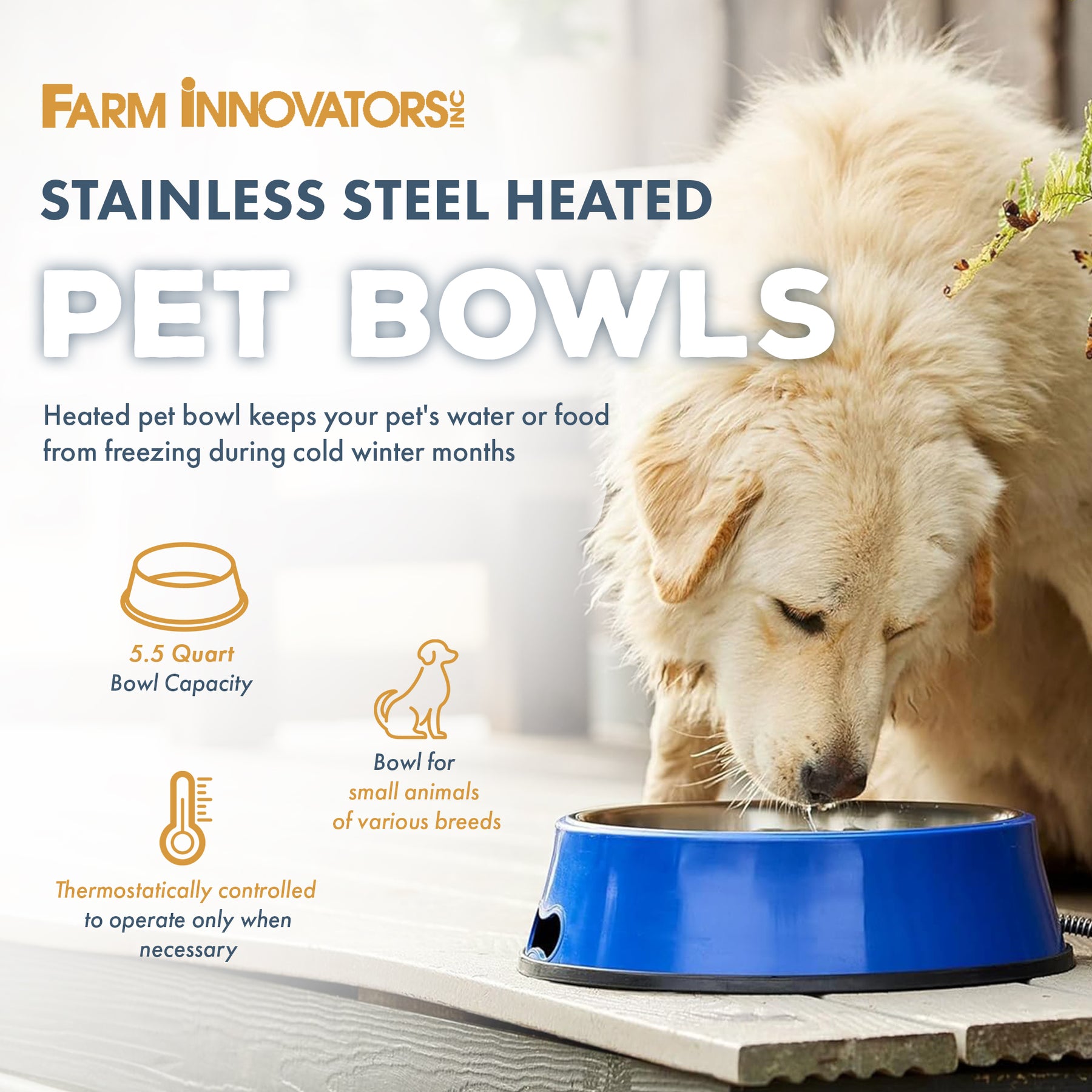 FARM INNOVATORS INC

STAINLESS STEEL HEATED

PET BOWLS

Heated pet bowl keeps your pet's water or food from freezing during cold winter months

5.5 Quart
Bowl Capacity

Bowl for
small animals
of various breeds

Thermostatically controlled
to operate only when
necessary