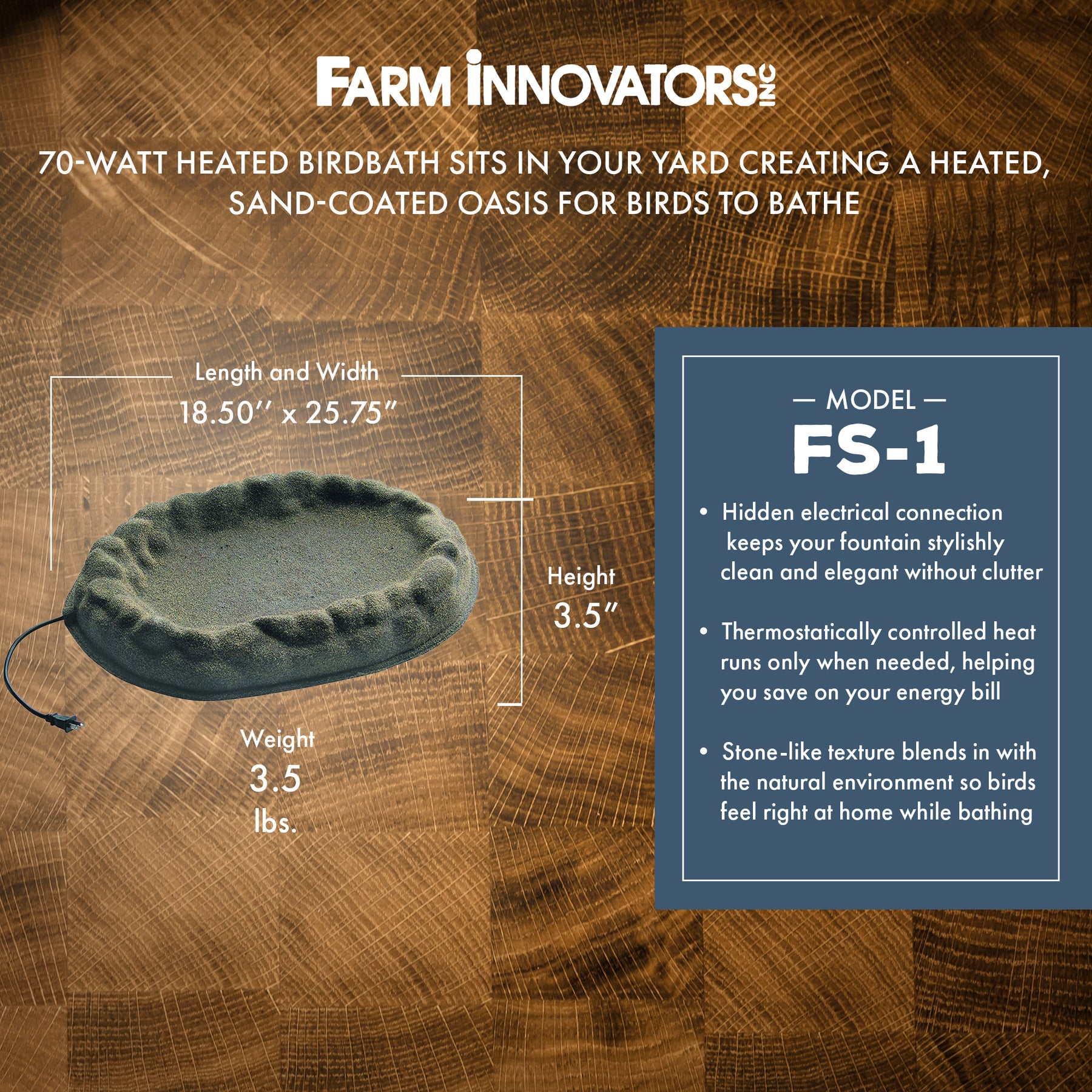 FARM INNOVATORS INC

70-WATT HEATED BIRDBATH SITS IN YOUR YARD CREATING A HEATED, SAND-COATED OASIS FOR BIRDS TO BATHE

Length and Width
18.50′′ x 25.75″

Height
3.5″

Weight
3.5
lbs.

— MODEL —
FS-1

• Hidden electrical connection keeps your fountain stylishly clean and elegant without clutter

• Thermostatically controlled heat runs only when needed, helping you save on your energy bill

• Stone-like texture blends in with the natural environment so birds feel right at home while bathing