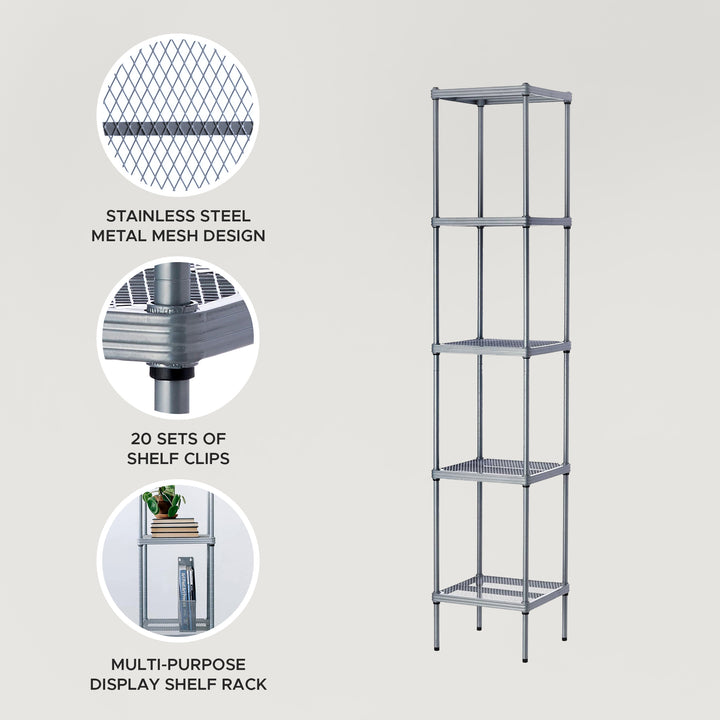 STAINLESS STEEL
METAL MESH DESIGN

20 SETS OF
SHELF CLIPS

MULTI-PURPOSE
DISPLAY SHELF RACK