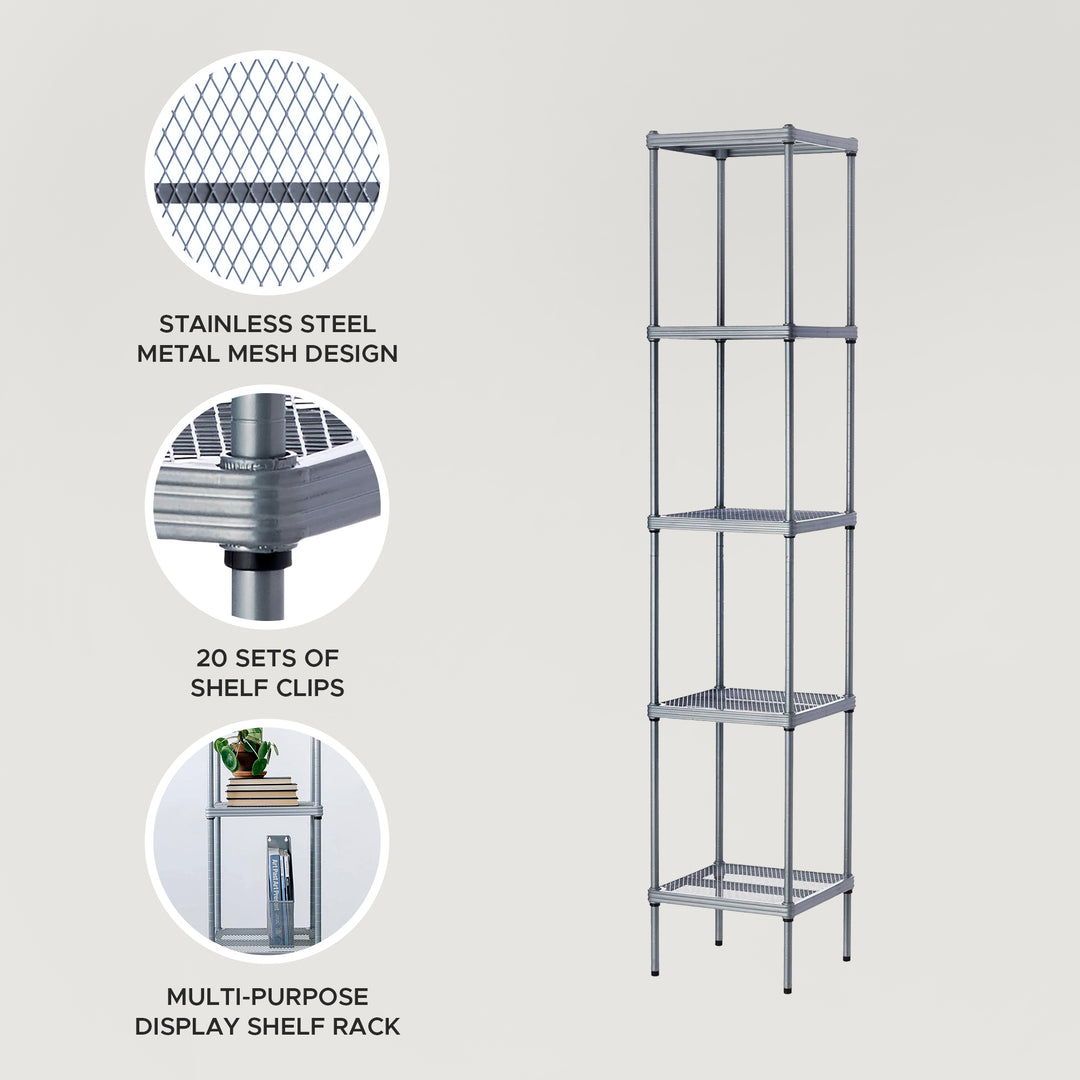 STAINLESS STEEL
METAL MESH DESIGN

20 SETS OF
SHELF CLIPS

MULTI-PURPOSE
DISPLAY SHELF RACK