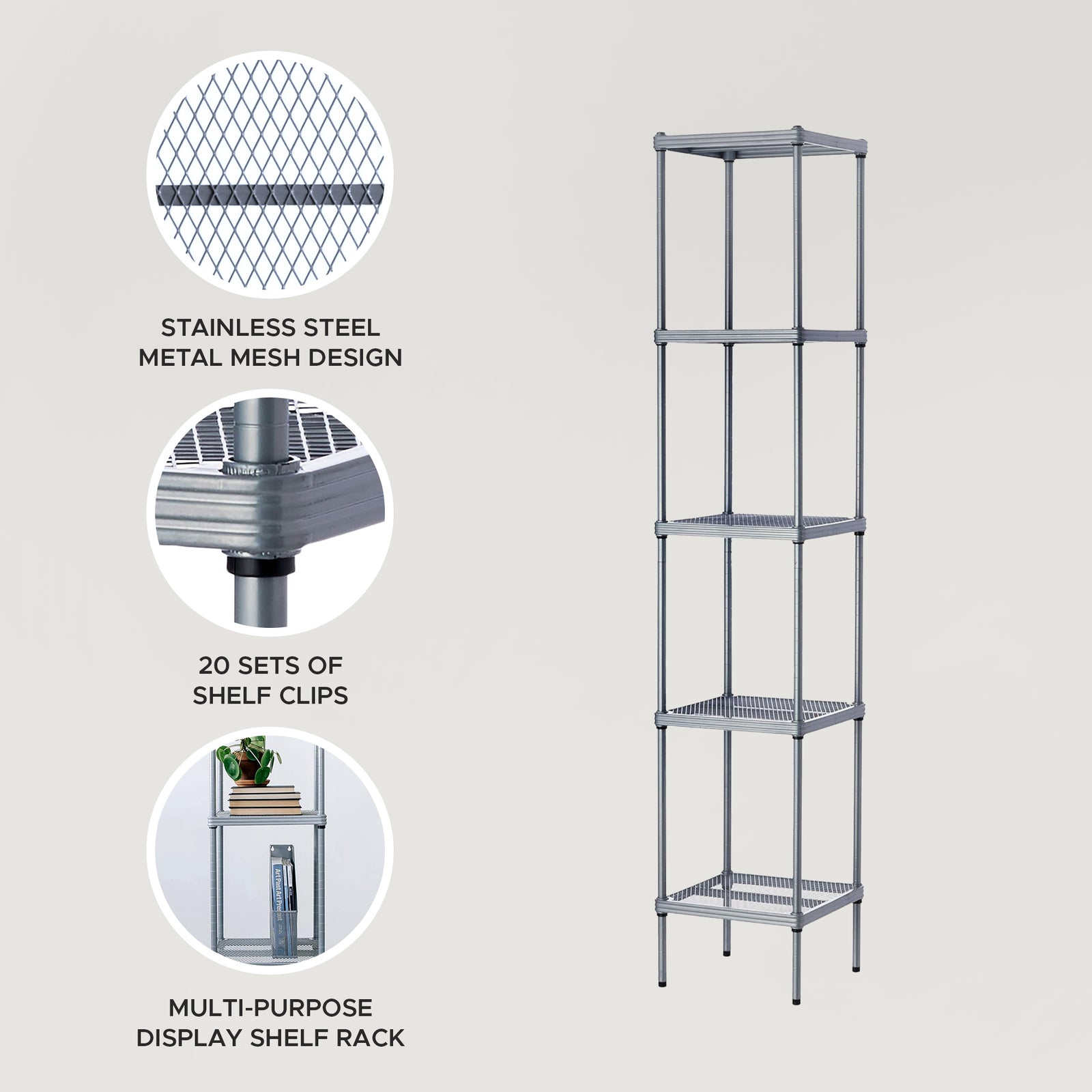 STAINLESS STEEL
METAL MESH DESIGN

20 SETS OF
SHELF CLIPS

Art Past Art Present

MULTI-PURPOSE
DISPLAY SHELF RACK