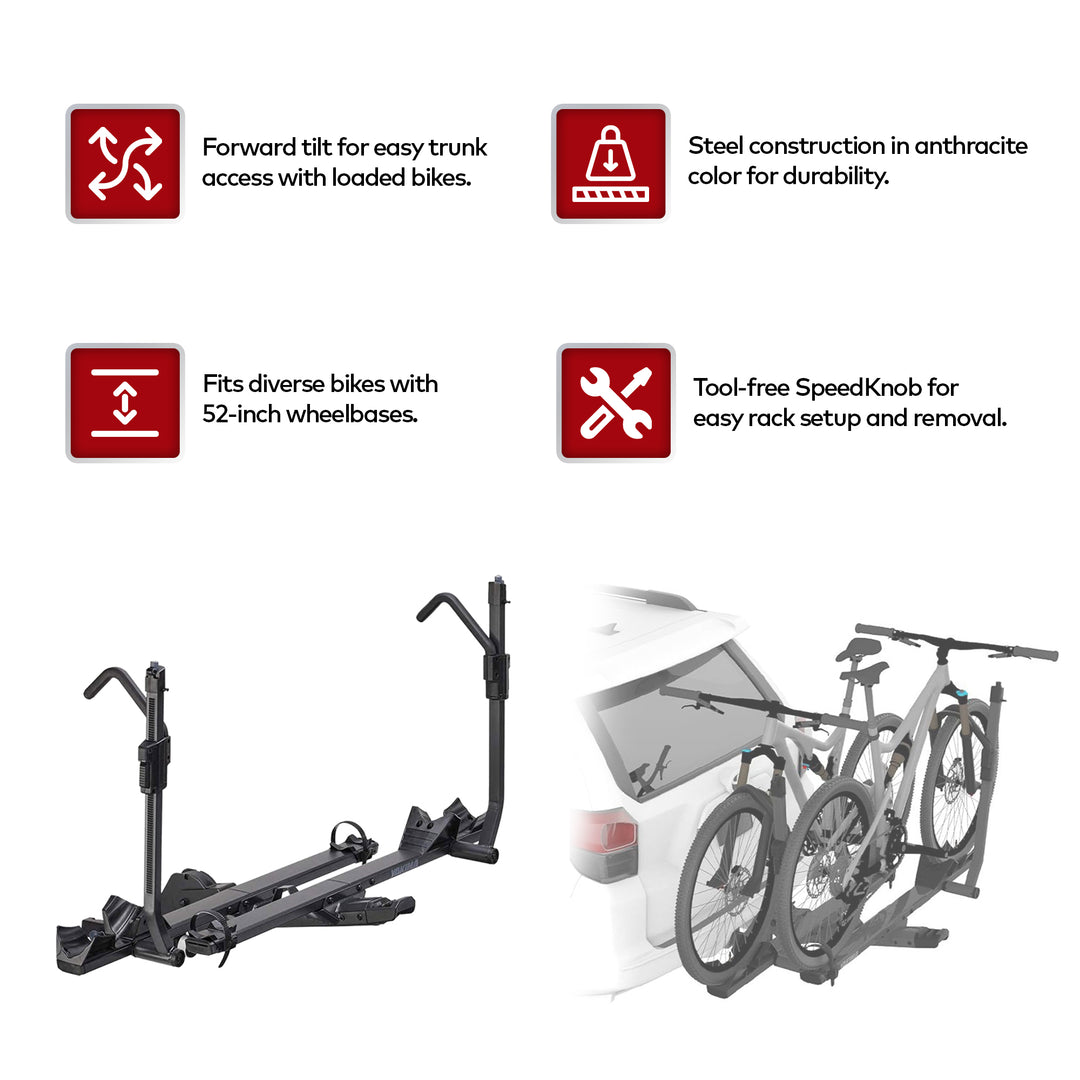 Forward tilt for easy trunk access with loaded bikes.

Steel construction in anthracite color for durability.

Fits diverse bikes with 52-inch wheelbases.

Tool-free SpeedKnob for easy rack setup and removal.

YAKIMA