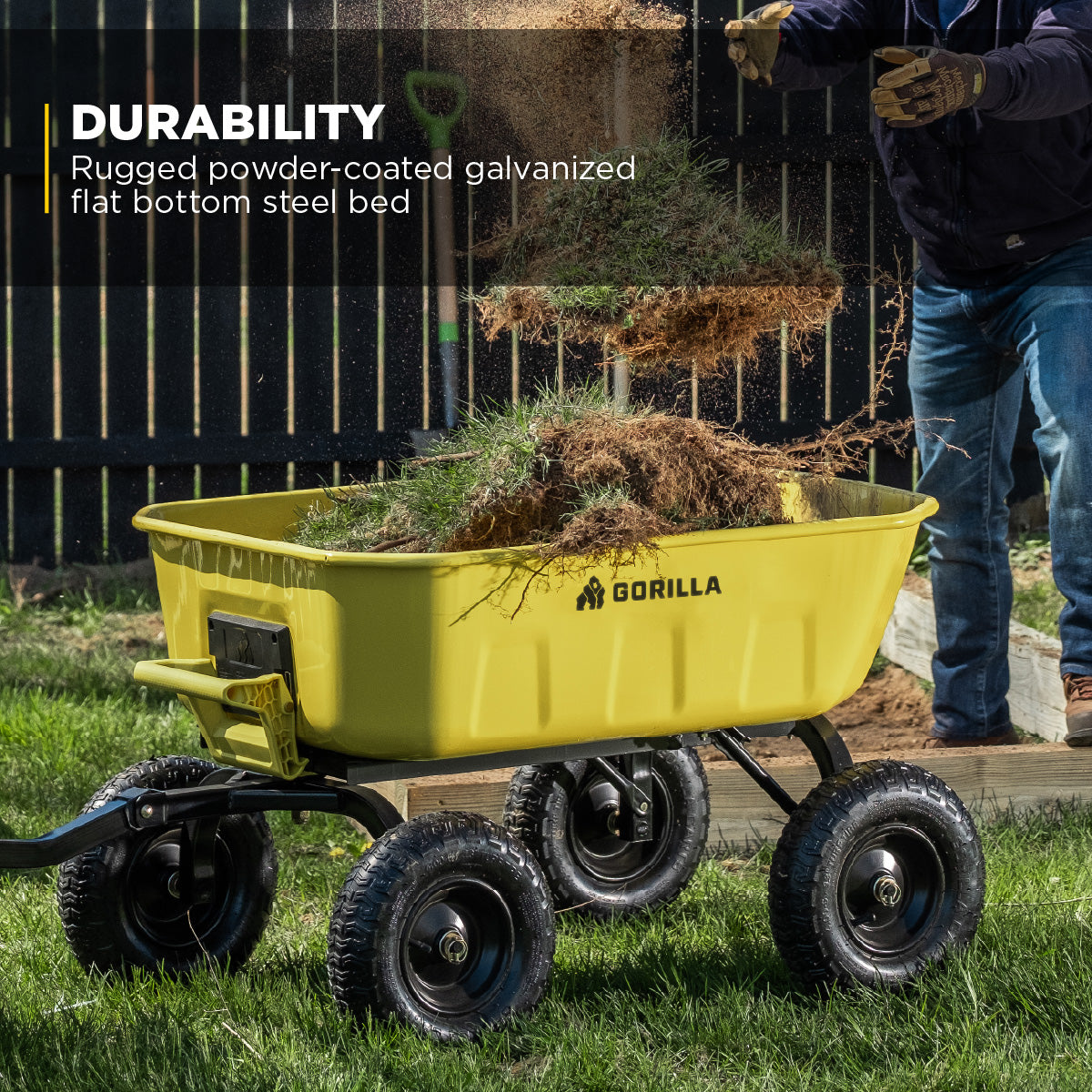 DURABILITY
Rugged powder-coated galvanized flat bottom steel bed

GORILLA