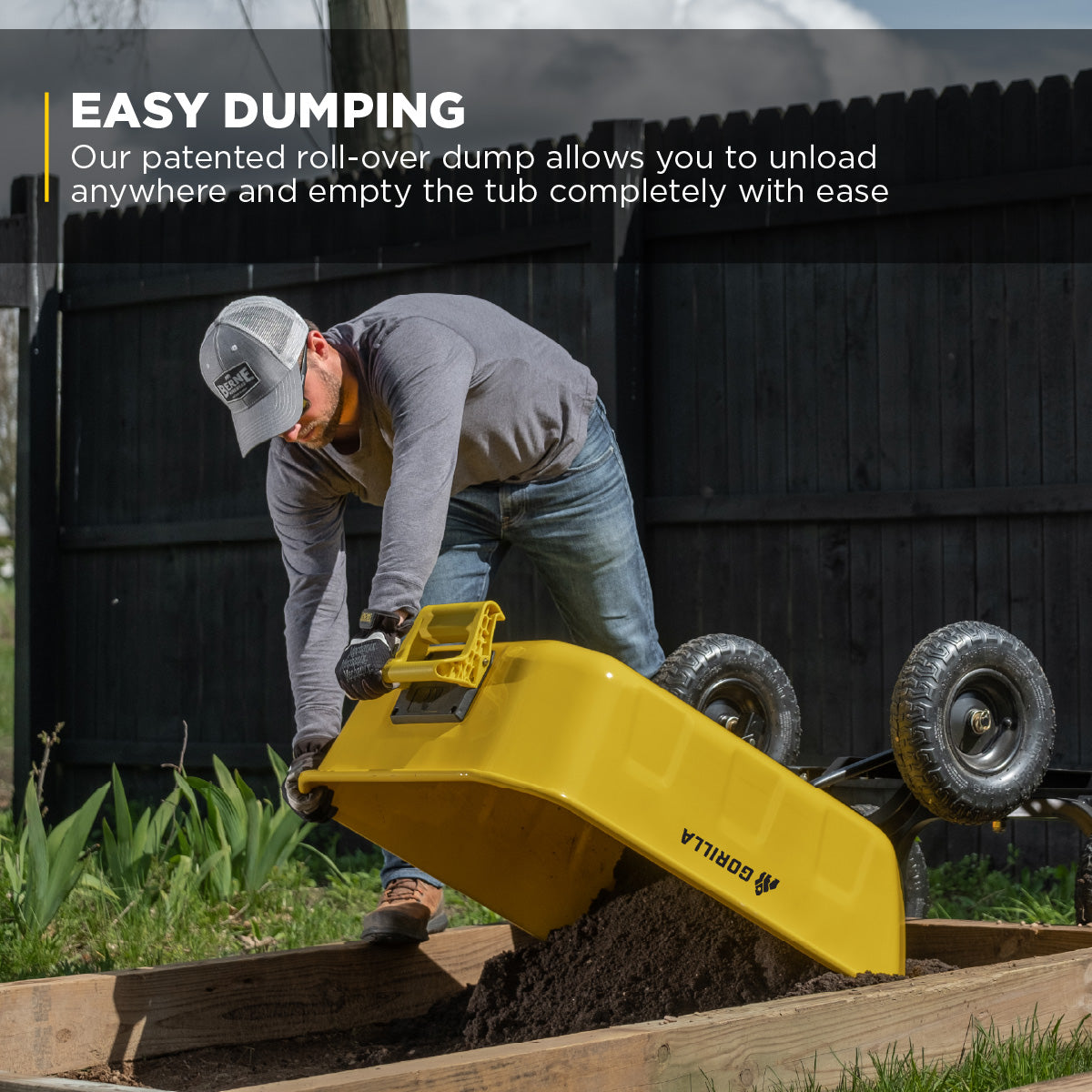 EASY DUMPING
Our patented roll-over dump allows you to unload anywhere and empty the tub completely with ease

BERNE

GORILLA