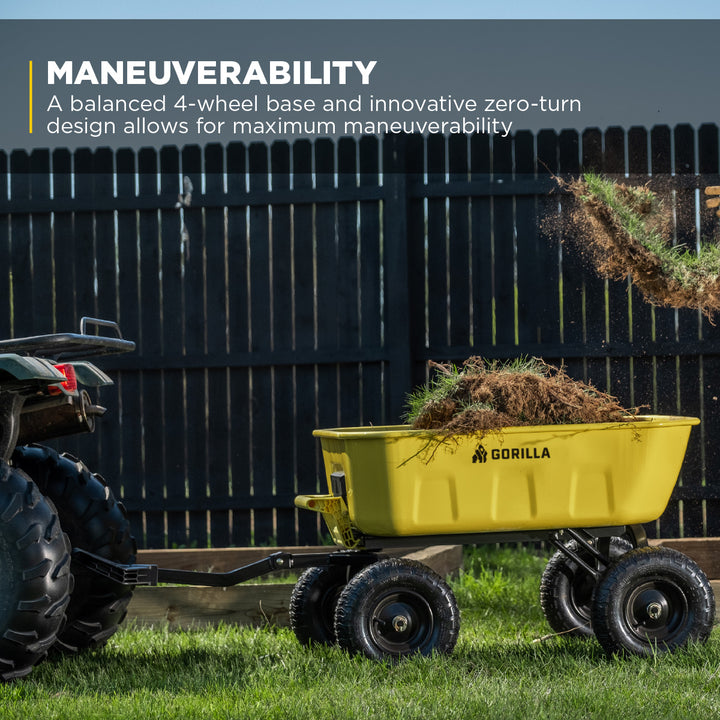 MANEUVERABILITY
A balanced 4-wheel base and innovative zero-turn design allows for maximum maneuverability

GORILLA